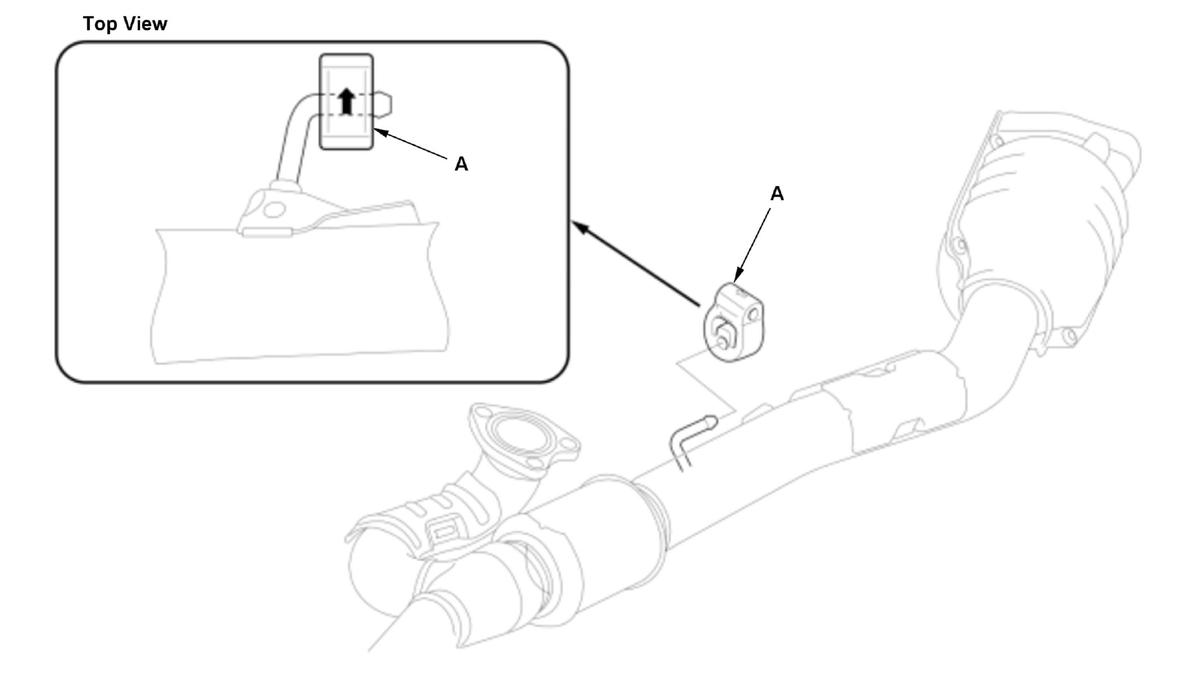 Top View

A

A