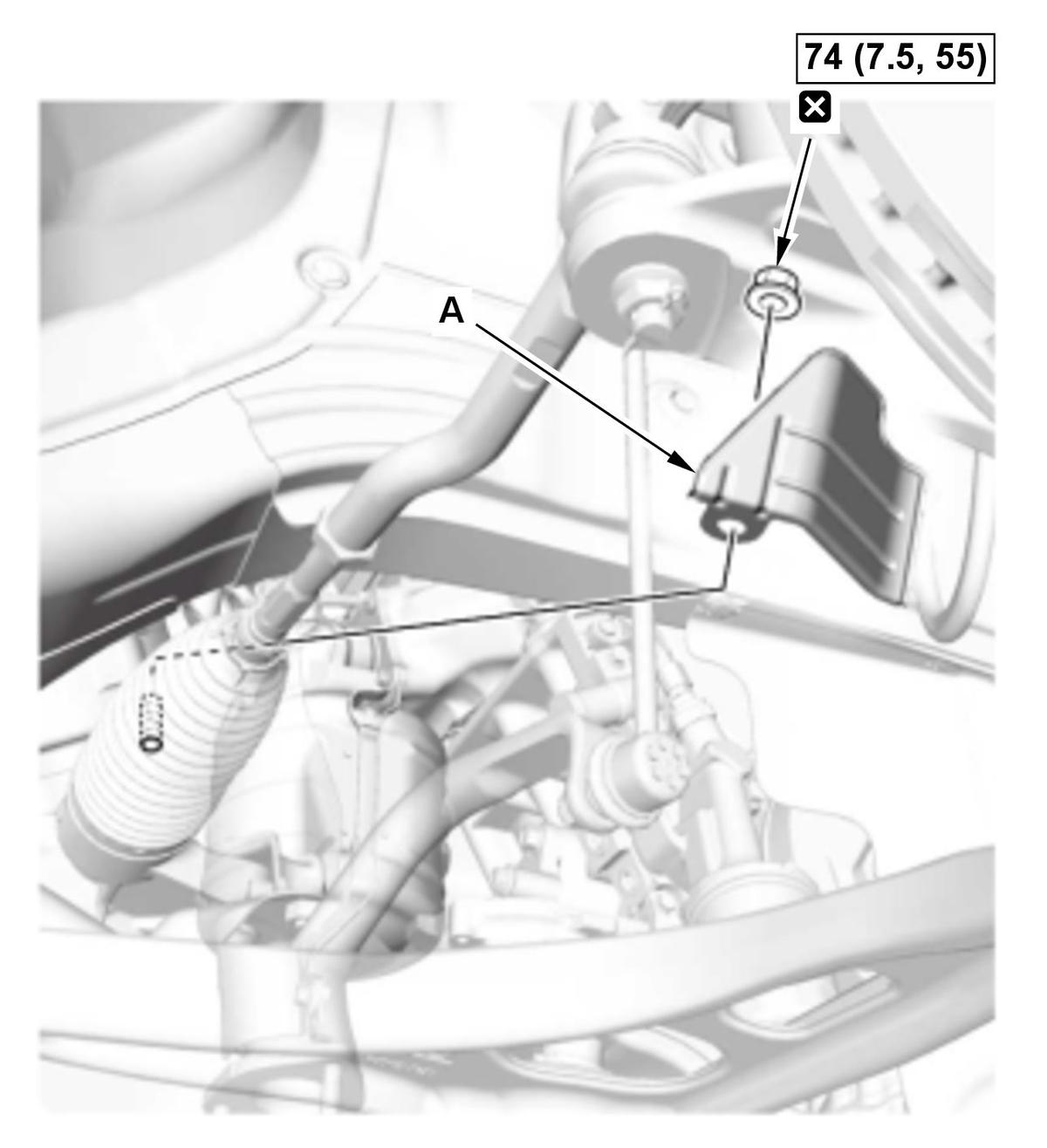 74 (7.5, 55)

A