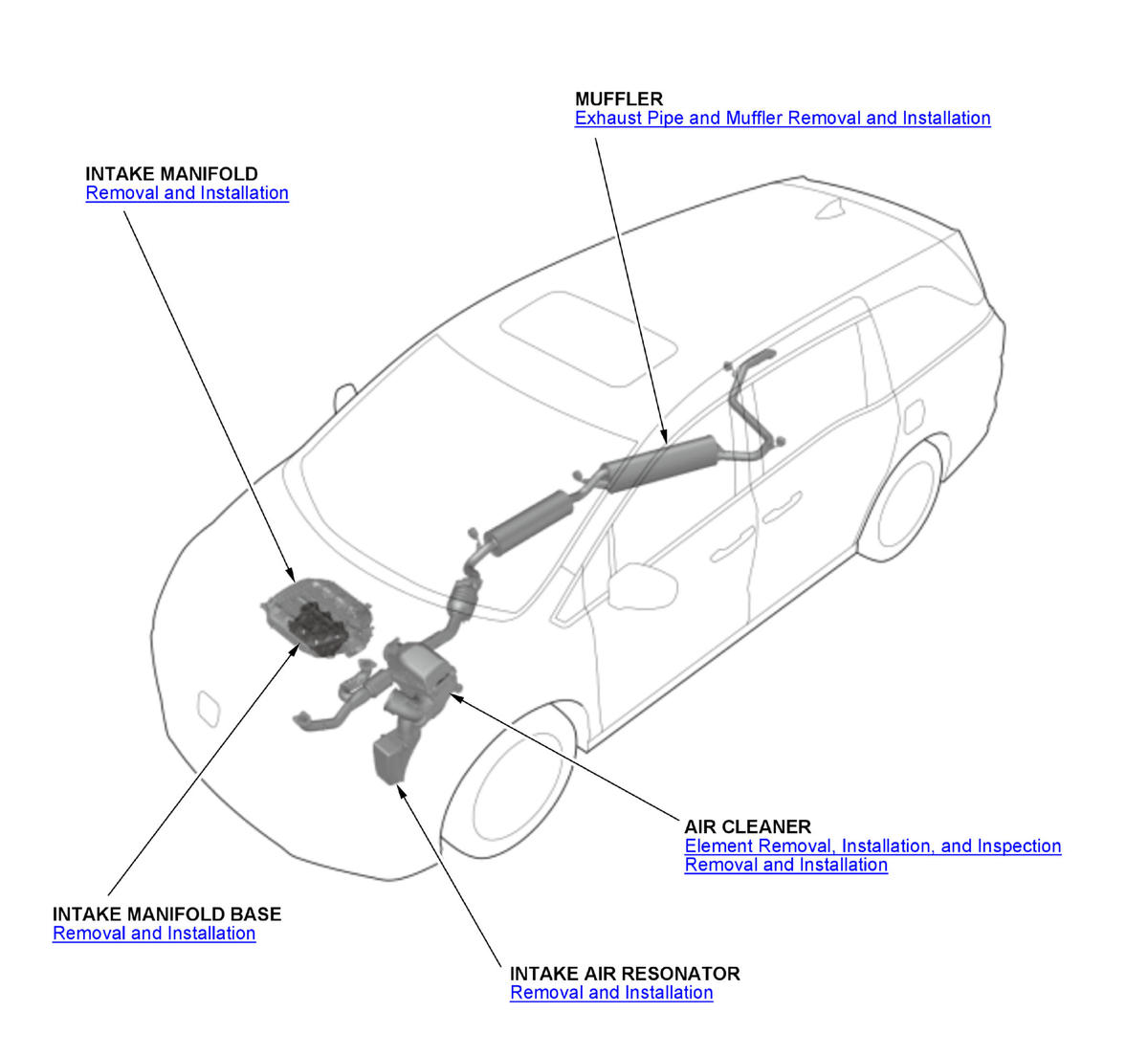 MUFFLER
Exhaust Pipe and Muffler Removal and Installation

INTAKE MANIFOLD
Removal and Installation

AIR CLEANER
Element Removal, Installation, and Inspection
Removal and Installation

INTAKE MANIFOLD BASE
Removal and Installation

INTAKE AIR RESONATOR
Removal and Installation