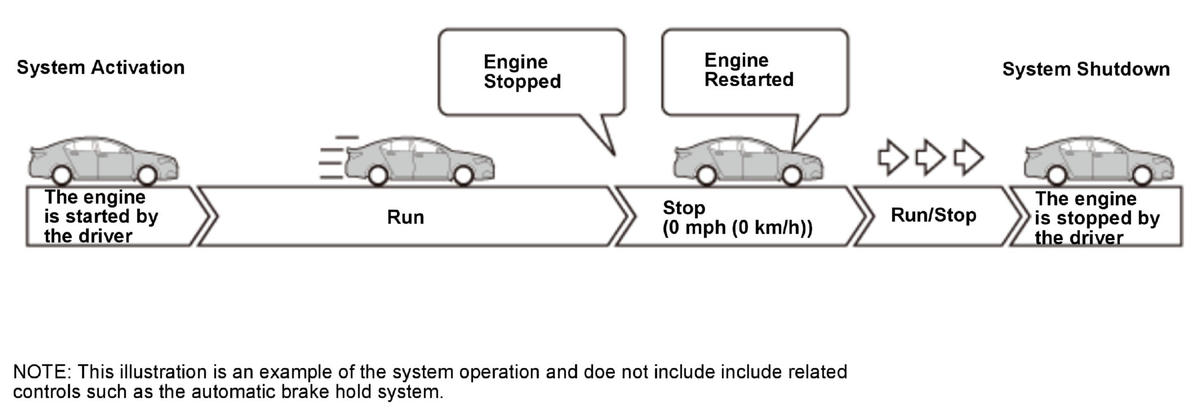 System Activation

Engine Stopped

Engine Restarted

System Shutdown

The engine is started by the driver

Run

Stop (0 mph (0 km/h))

Run/Stop

The engine is stopped by the driver

NOTE: This illustration is an example of the system operation and doe not include include related controls such as the automatic brake hold system.