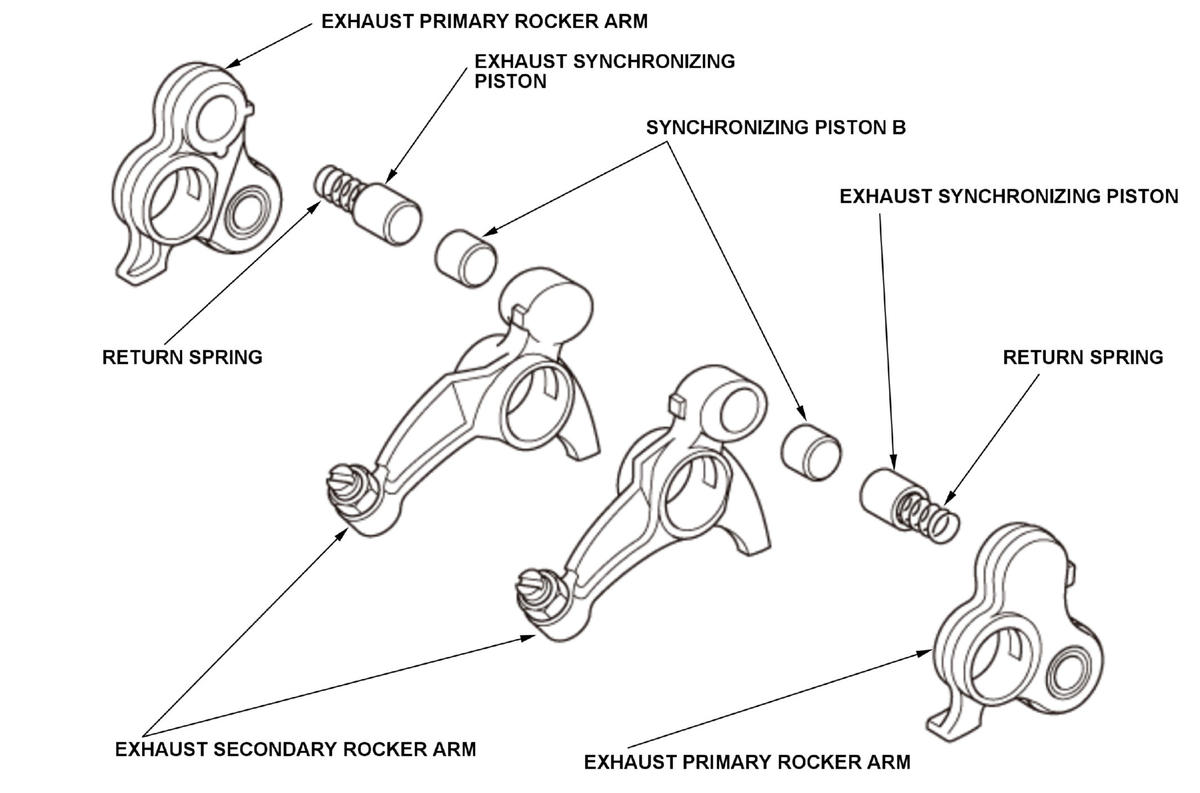 EXHAUST PRIMARY ROCKER ARM

EXHAUST SYNCHRONIZING PISTON

SYNCHRONIZING PISTON B

EXHAUST SYNCHRONIZING PISTON

RETURN SPRING

RETURN SPRING

EXHAUST SECONDARY ROCKER ARM

EXHAUST PRIMARY ROCKER ARM