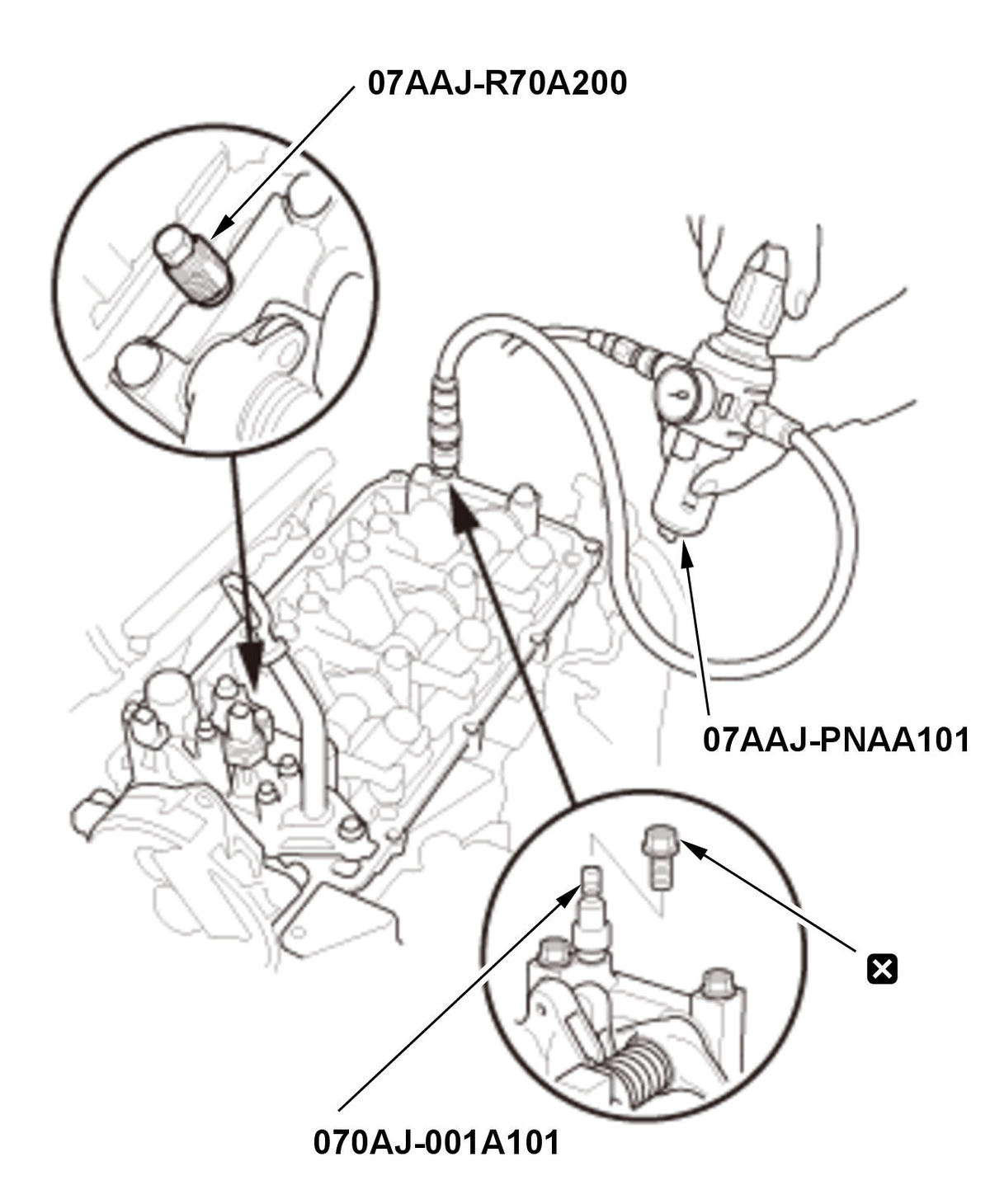 07AAJ-R70A200

07AAJ-PNAA101

070AJ-001A101