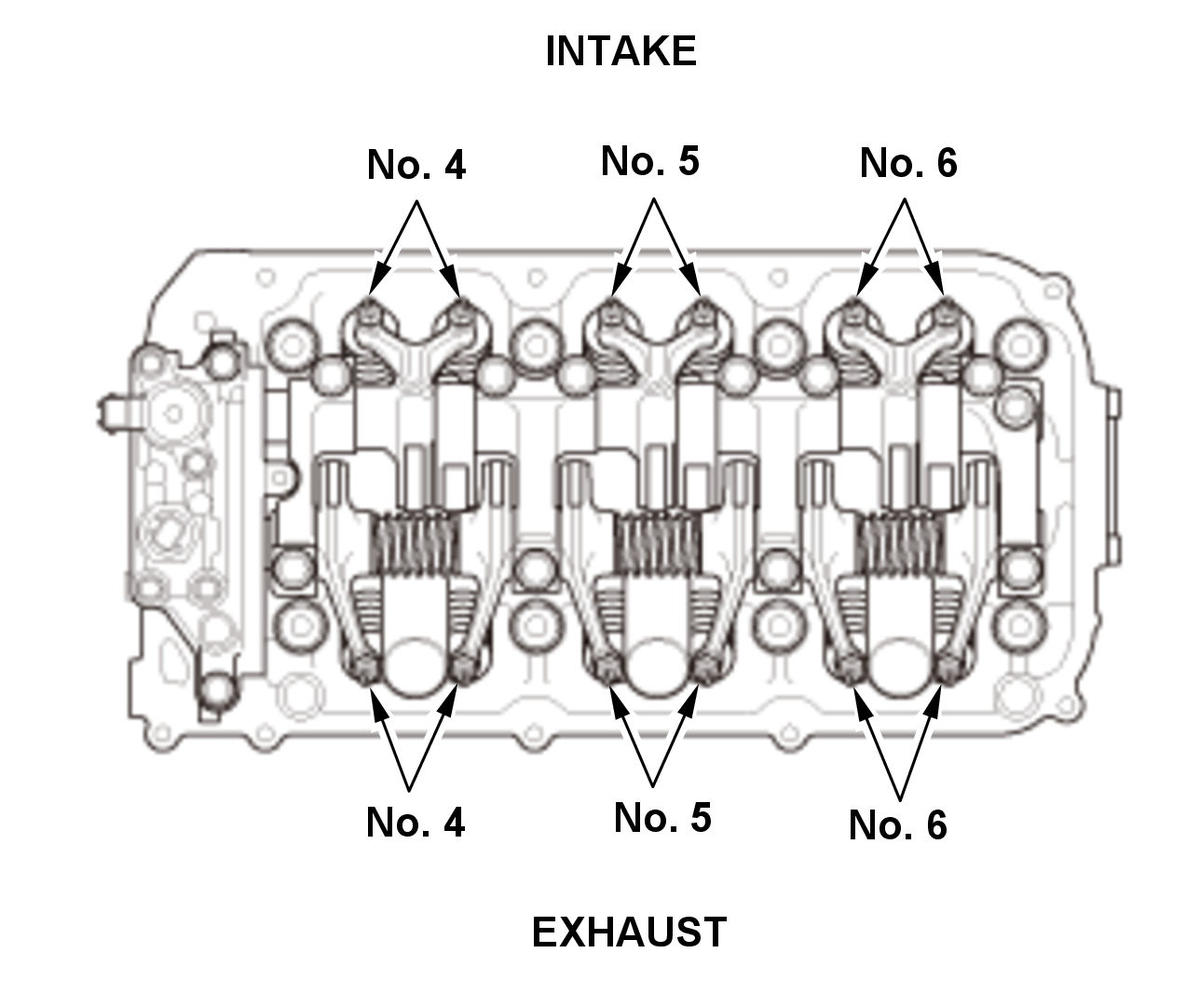 INTAKE

No. 4

No. 5

No. 6

No. 4

No. 5

No. 6

EXHAUST