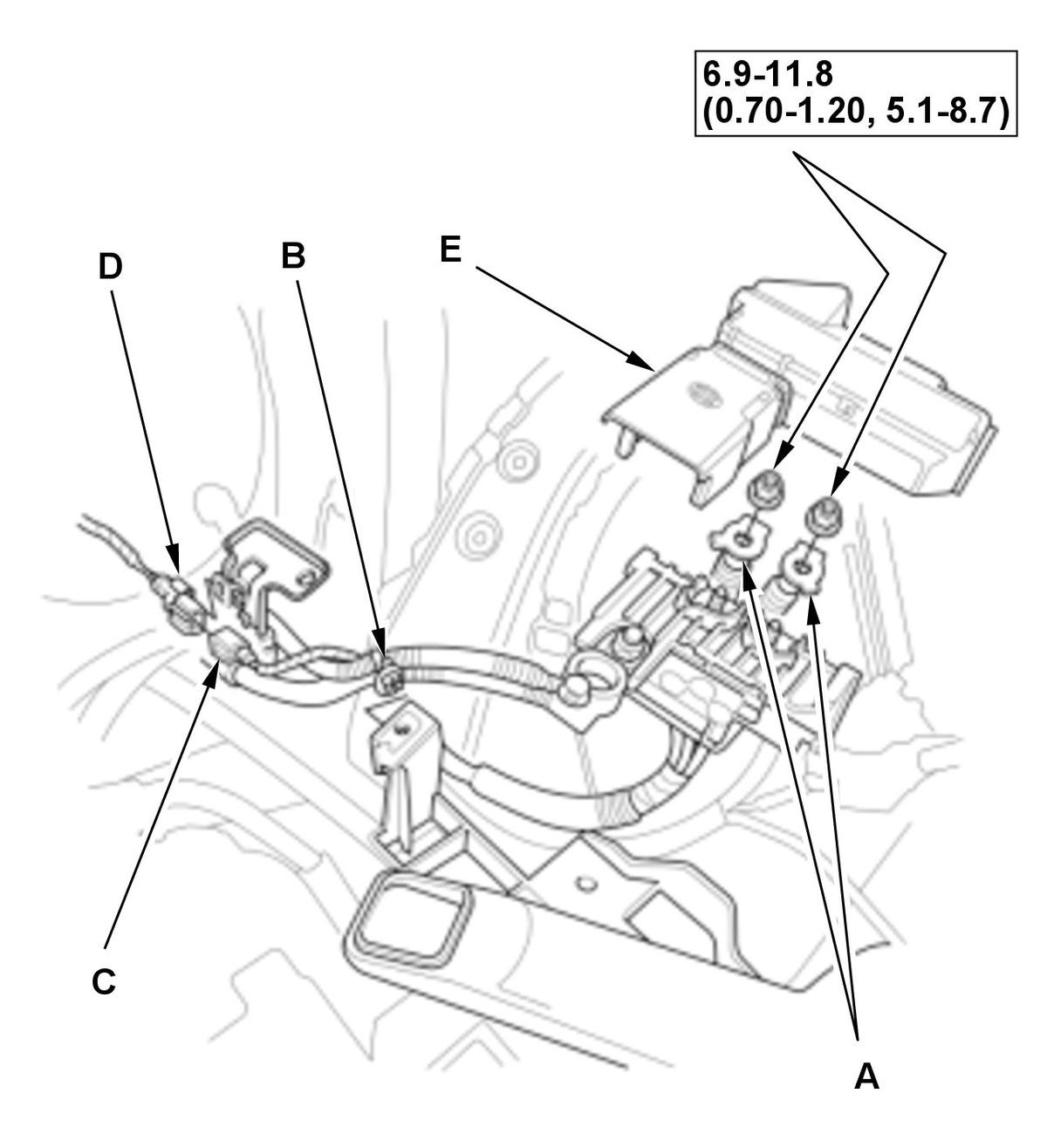 6.9-11.8
(0.70-1.20, 5.1-8.7)

D

B

E

C

A