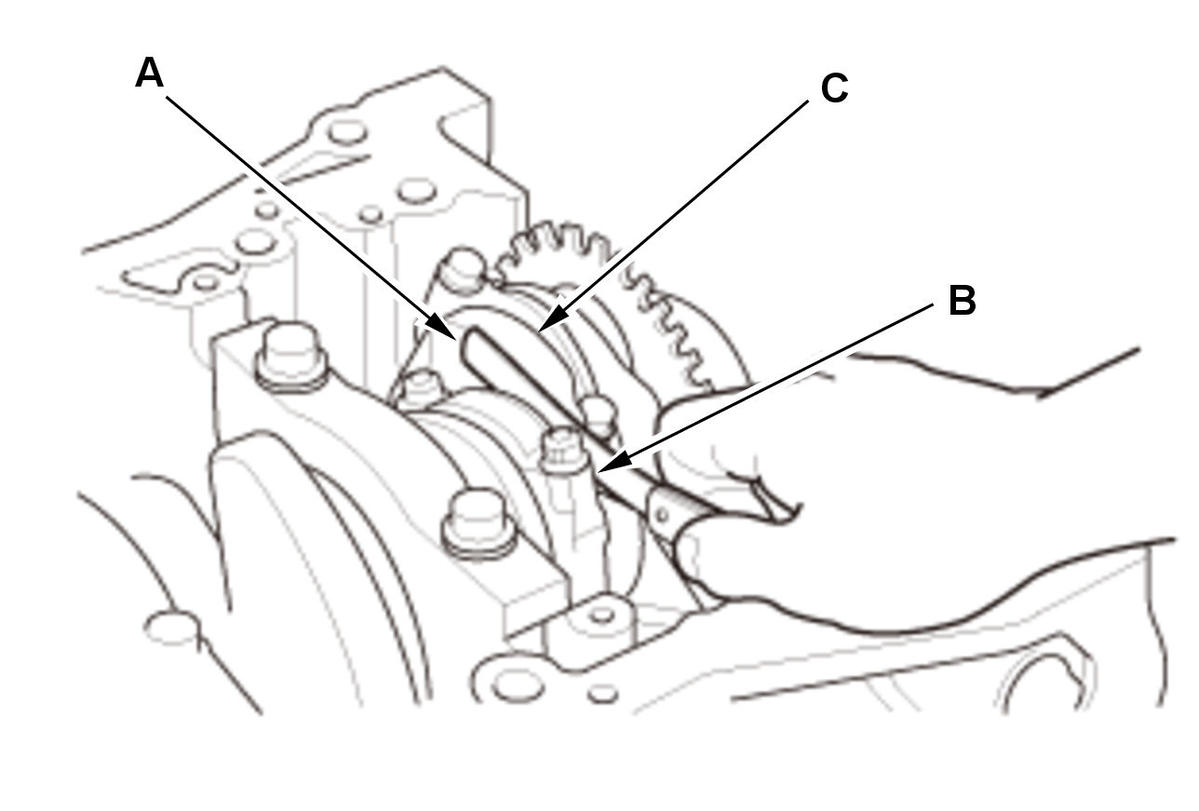 A
C
B