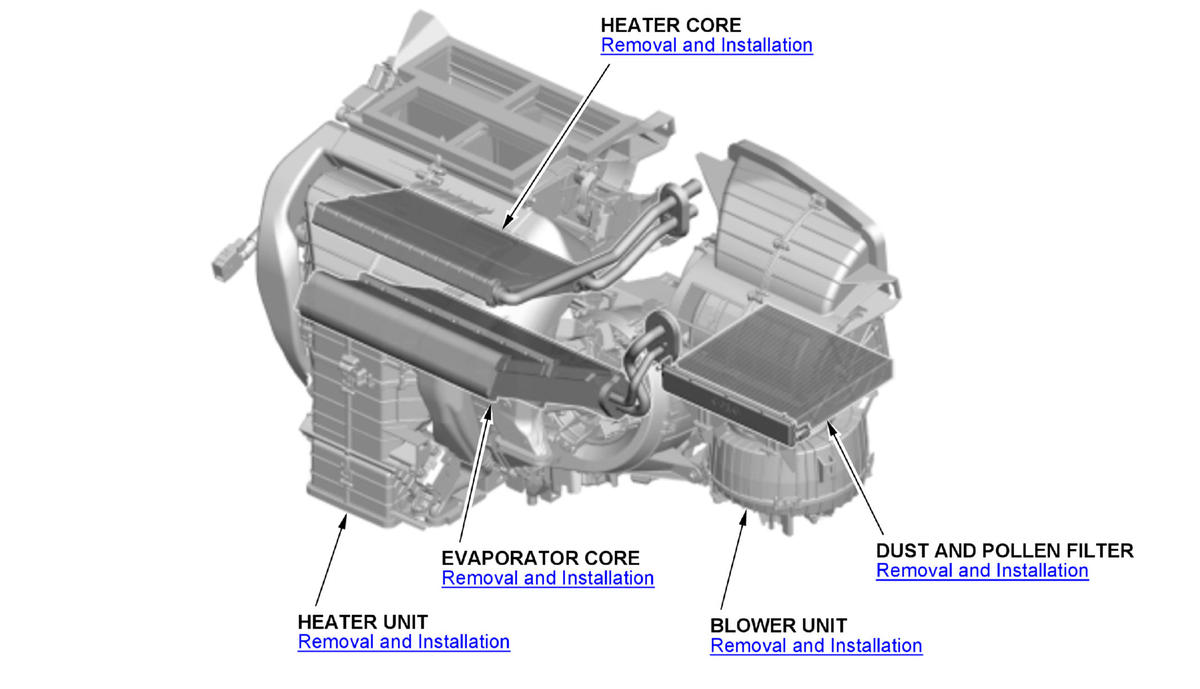 HEATER CORE
Removal and Installation

EVAPORATOR CORE
Removal and Installation

DUST AND POLLEN FILTER
Removal and Installation

HEATER UNIT
Removal and Installation

BLOWER UNIT
Removal and Installation