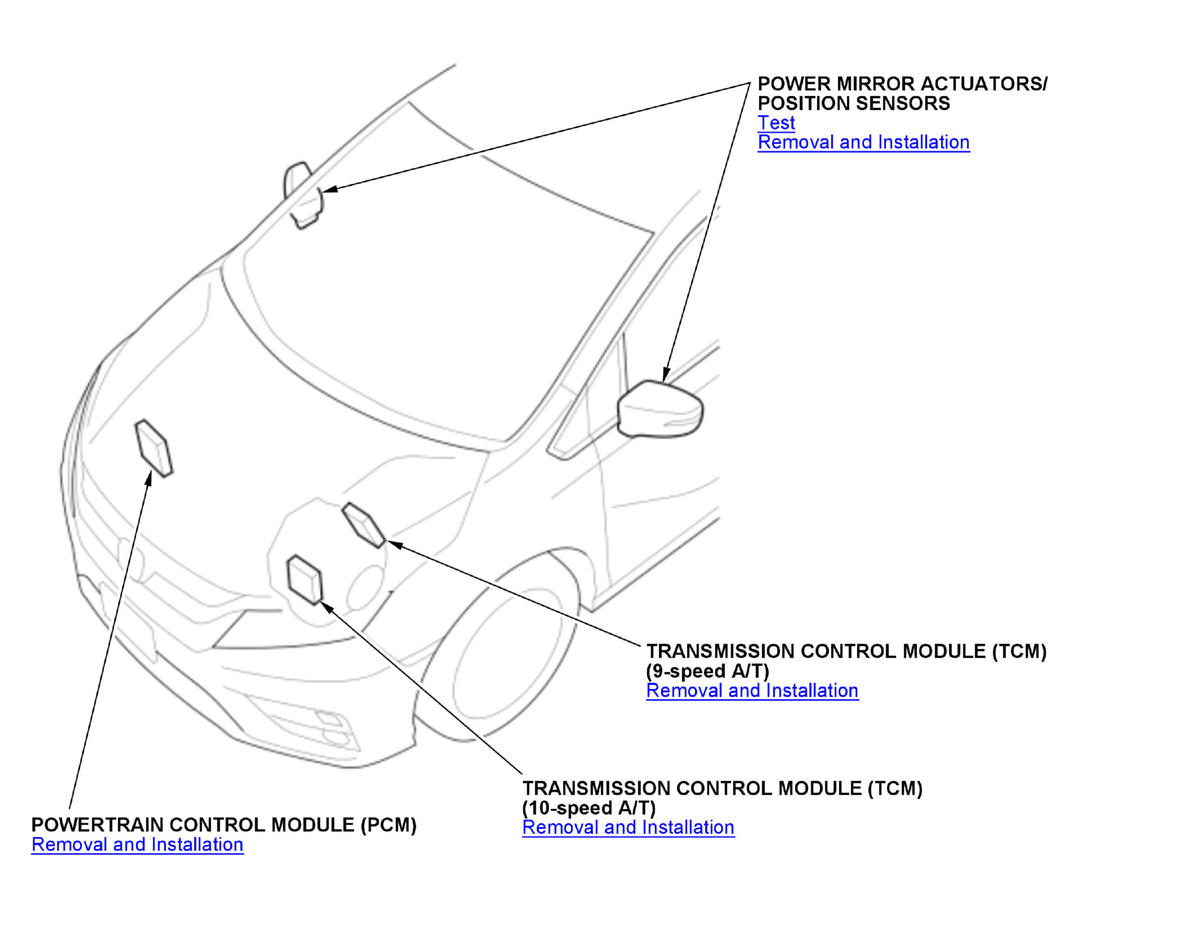 POWER MIRROR ACTUATORS/
POSITION SENSORS
Test
Removal and Installation

TRANSMISSION CONTROL MODULE (TCM)
(9-speed A/T)
Removal and Installation

TRANSMISSION CONTROL MODULE (TCM)
(10-speed A/T)
Removal and Installation

POWERTRAIN CONTROL MODULE (PCM)
Removal and Installation