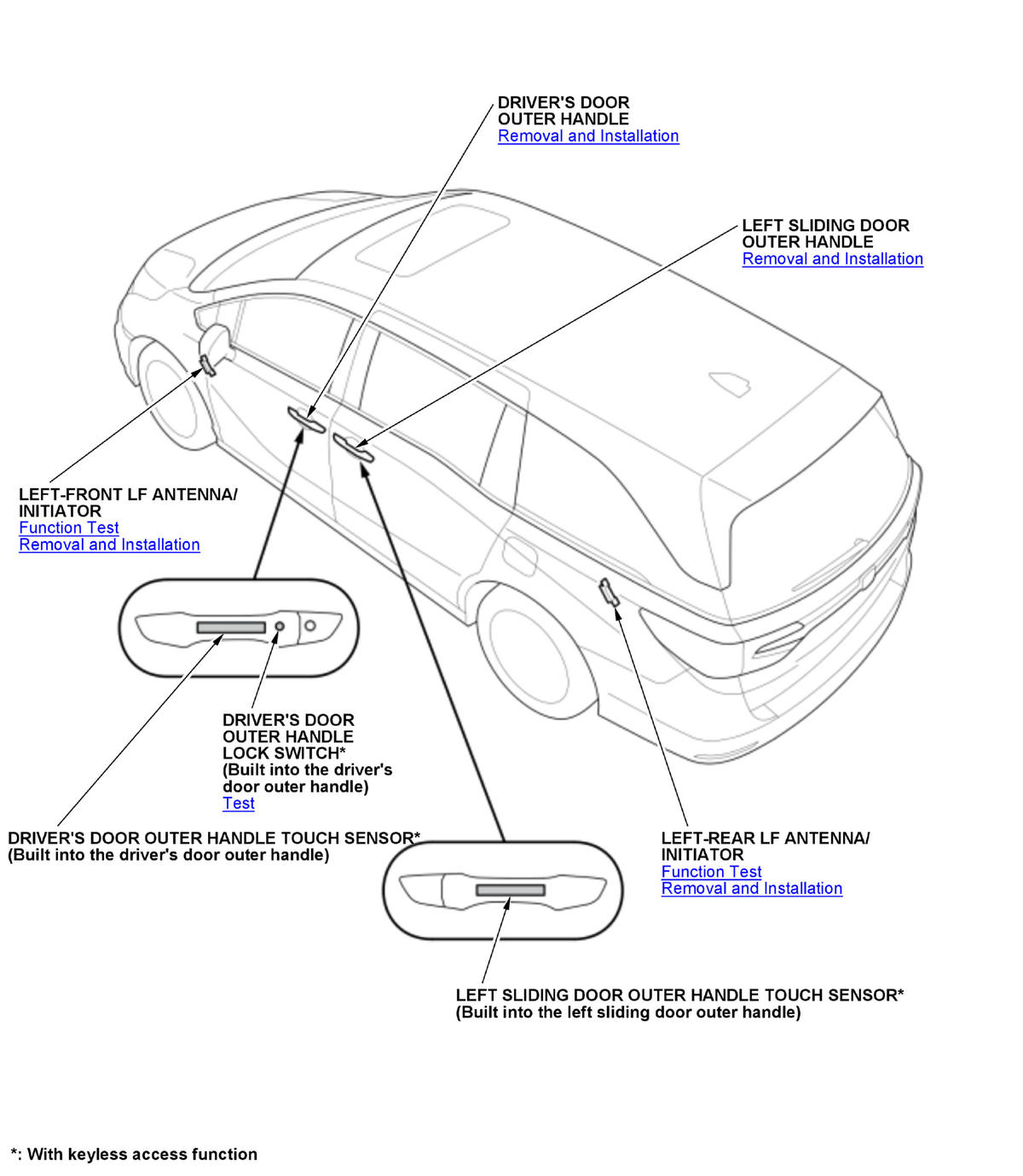 DRIVER'S DOOR OUTER HANDLE
Removal and Installation

LEFT SLIDING DOOR OUTER HANDLE
Removal and Installation

LEFT-FRONT LF ANTENNA/ INITIATOR
Function Test
Removal and Installation

DRIVER'S DOOR OUTER HANDLE LOCK SWITCH*
(Built into the driver's door outer handle)
Test

DRIVER'S DOOR OUTER HANDLE TOUCH SENSOR*
(Built into the driver's door outer handle)

LEFT-REAR LF ANTENNA/ INITIATOR
Function Test
Removal and Installation

LEFT SLIDING DOOR OUTER HANDLE TOUCH SENSOR*
(Built into the left sliding door outer handle)

*: With keyless access function