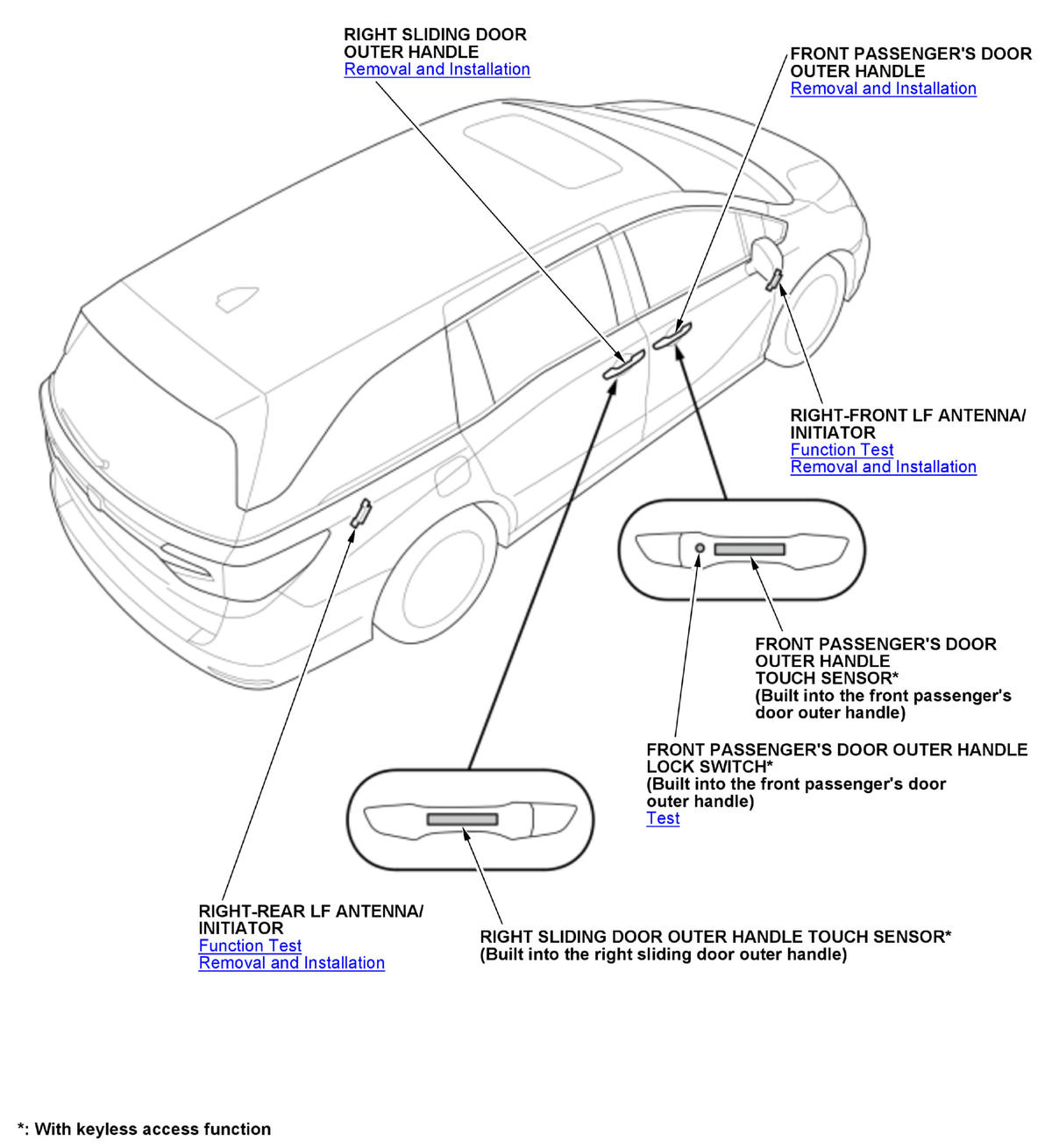 RIGHT SLIDING DOOR OUTER HANDLE
Removal and Installation

FRONT PASSENGER'S DOOR OUTER HANDLE
Removal and Installation

RIGHT-FRONT LF ANTENNA/ INITIATOR
Function Test
Removal and Installation

FRONT PASSENGER'S DOOR OUTER HANDLE TOUCH SENSOR*
(Built into the front passenger's door outer handle)

FRONT PASSENGER'S DOOR OUTER HANDLE LOCK SWITCH*
(Built into the front passenger's door outer handle)
Test

RIGHT-REAR LF ANTENNA/ INITIATOR
Function Test
Removal and Installation

RIGHT SLIDING DOOR OUTER HANDLE TOUCH SENSOR*
(Built into the right sliding door outer handle)

*: With keyless access function