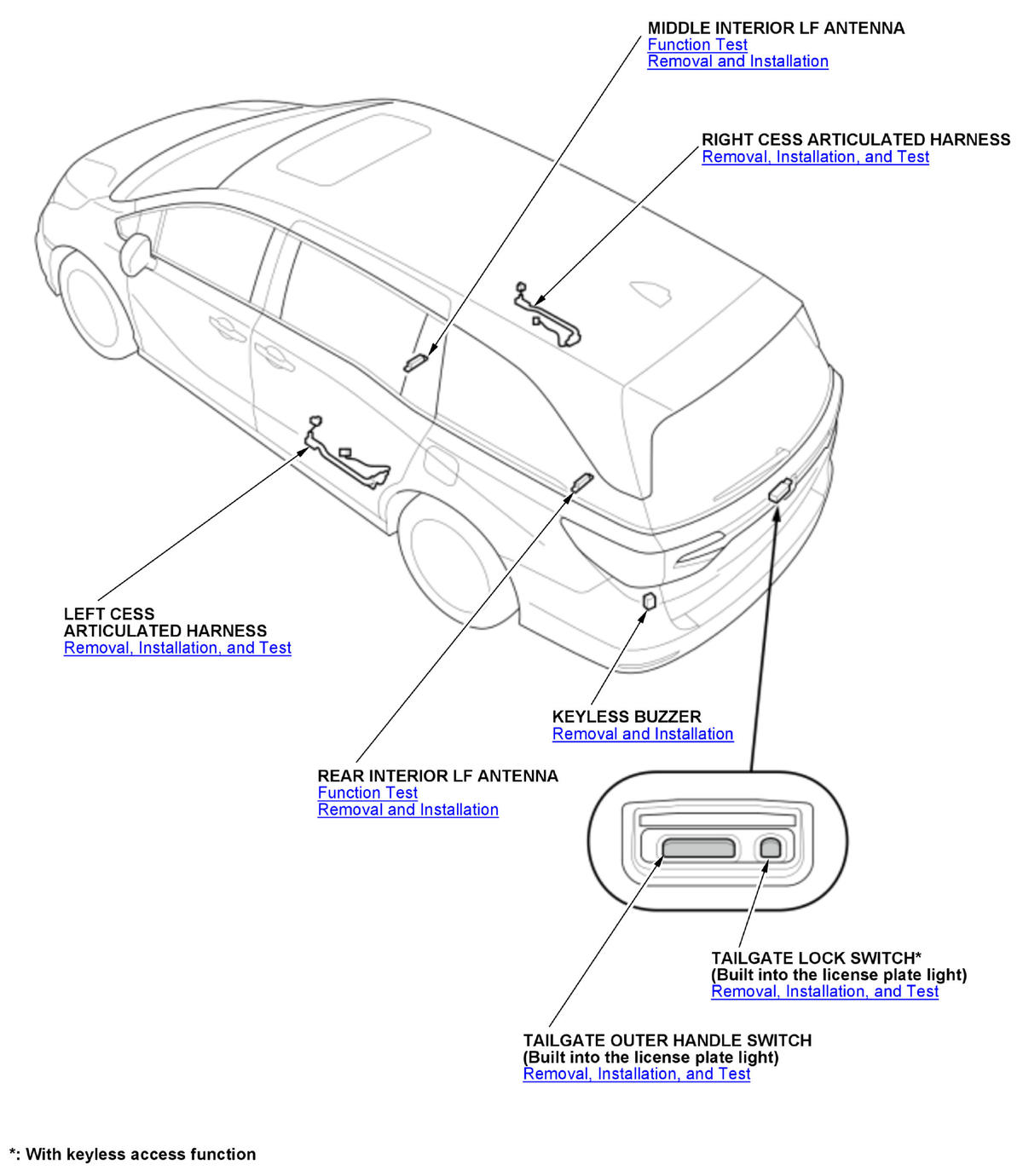 MIDDLE INTERIOR LF ANTENNA
Function Test
Removal and Installation

RIGHT CESS ARTICULATED HARNESS
Removal, Installation, and Test

LEFT CESS
ARTICULATED HARNESS
Removal, Installation, and Test

KEYLESS BUZZER
Removal and Installation

REAR INTERIOR LF ANTENNA
Function Test
Removal and Installation

TAILGATE LOCK SWITCH*
(Built into the license plate light)
Removal, Installation, and Test

TAILGATE OUTER HANDLE SWITCH
(Built into the license plate light)
Removal, Installation, and Test

*: With keyless access function