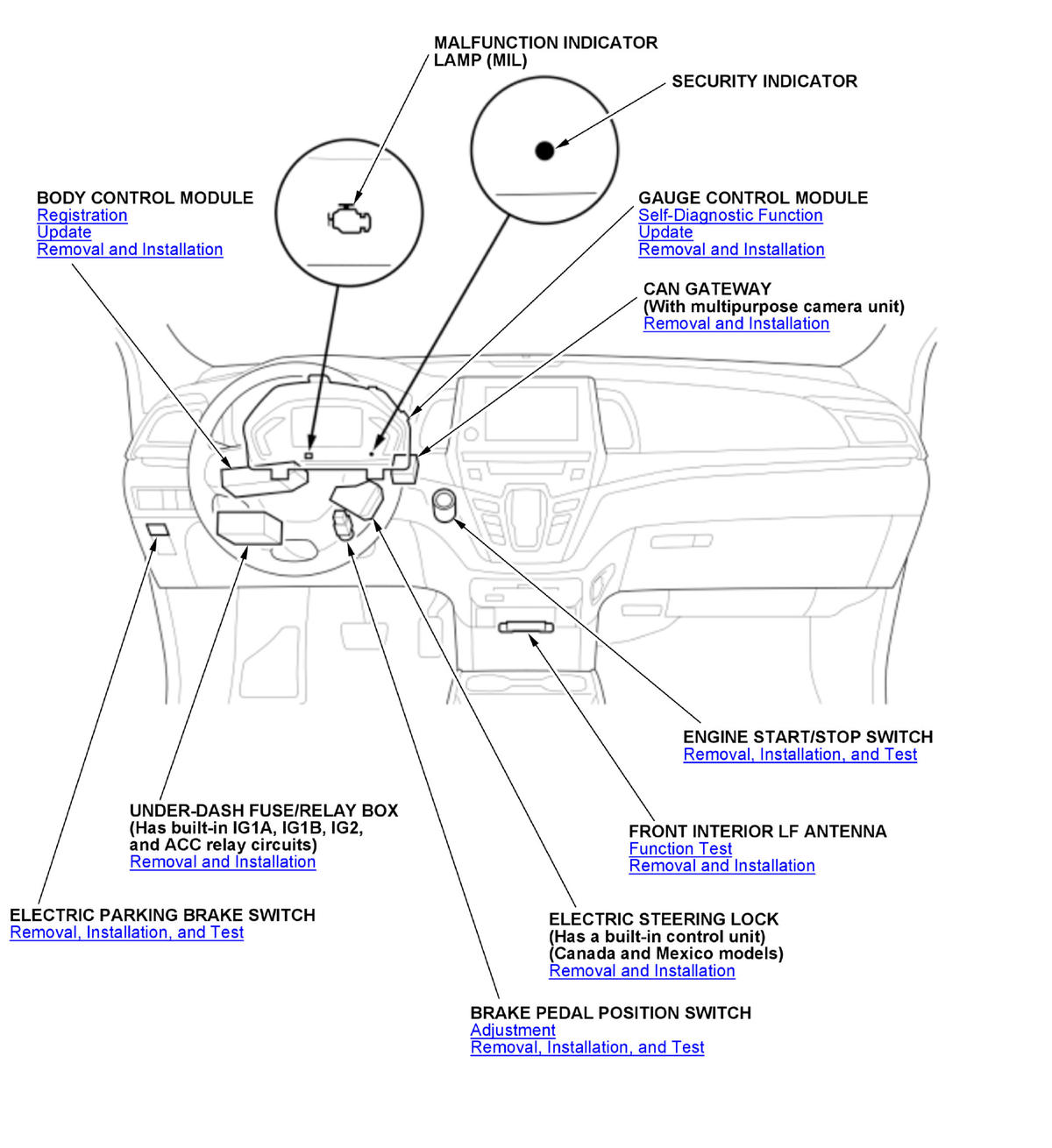 MALFUNCTION INDICATOR LAMP (MIL)

SECURITY INDICATOR

BODY CONTROL MODULE
Registration
Update
Removal and Installation

GAUGE CONTROL MODULE
Self-Diagnostic Function
Update
Removal and Installation

CAN GATEWAY
(With multipurpose camera unit)
Removal and Installation

ENGINE START/STOP SWITCH
Removal, Installation, and Test

UNDER-DASH FUSE/RELAY BOX
(Has built-in IG1A, IG1B, IG2, and ACC relay circuits)
Removal and Installation

FRONT INTERIOR LF ANTENNA
Function Test
Removal and Installation

ELECTRIC PARKING BRAKE SWITCH
Removal, Installation, and Test

ELECTRIC STEERING LOCK
(Has a built-in control unit)
(Canada and Mexico models)
Removal and Installation

BRAKE PEDAL POSITION SWITCH
Adjustment
Removal, Installation, and Test