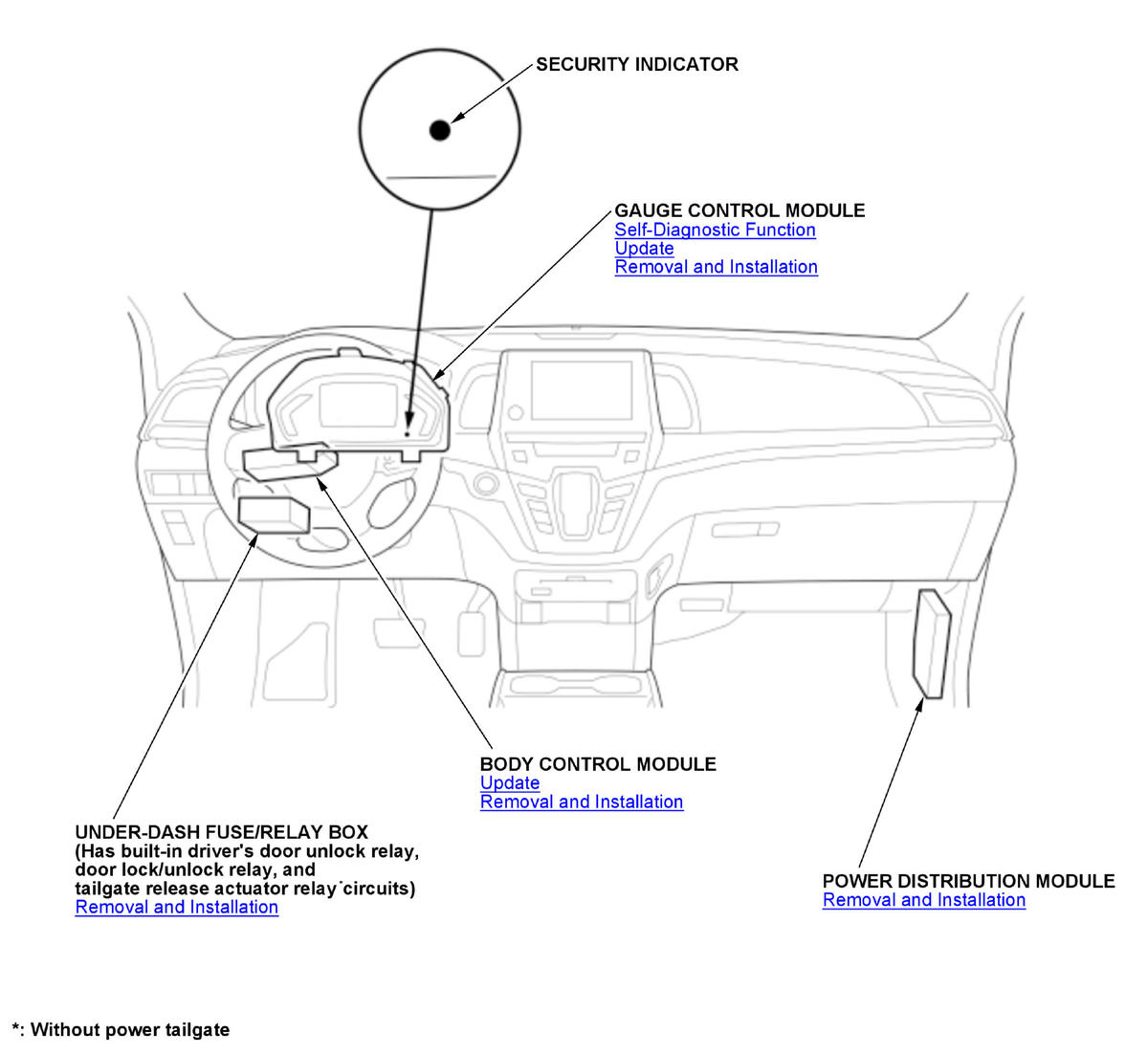 SECURITY INDICATOR

GAUGE CONTROL MODULE
Self-Diagnostic Function
Update
Removal and Installation

BODY CONTROL MODULE
Update
Removal and Installation

UNDER-DASH FUSE/RELAY BOX
(Has built-in driver's door unlock relay, door lock/unlock relay, and tailgate release actuator relay* circuits)
Removal and Installation

POWER DISTRIBUTION MODULE
Removal and Installation

*: Without power tailgate