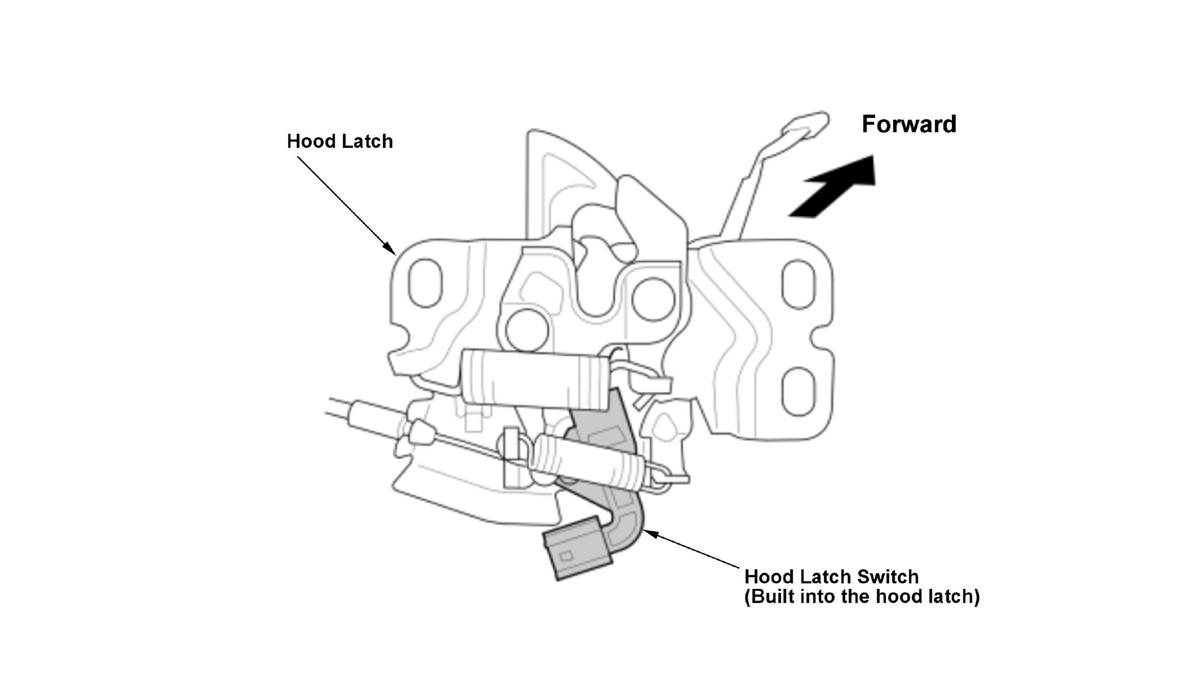 Hood Latch

Forward

Hood Latch Switch
(Built into the hood latch)