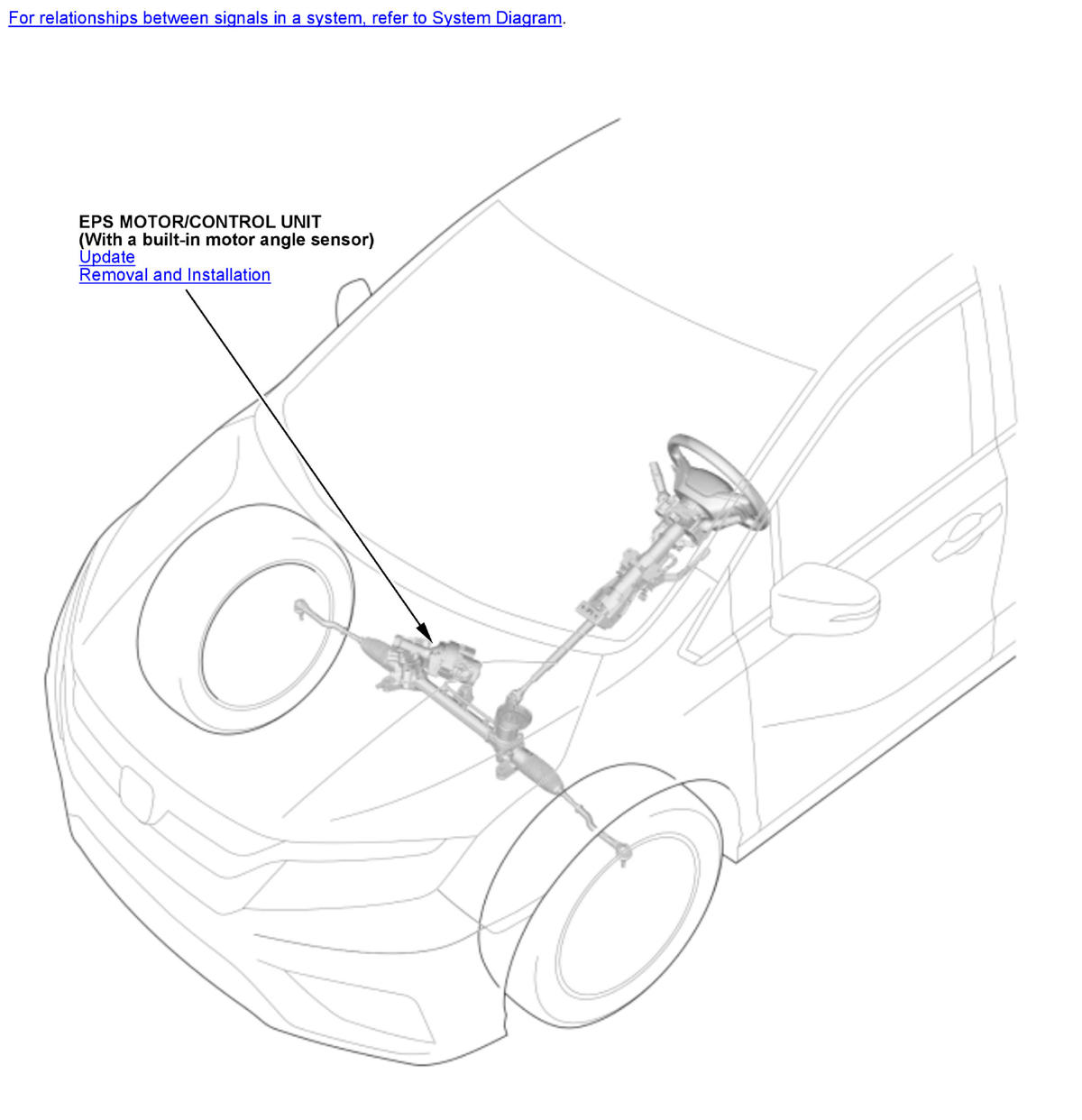 For relationships between signals in a system, refer to System Diagram.

EPS MOTOR/CONTROL UNIT
(With a built-in motor angle sensor)
Update
Removal and Installation