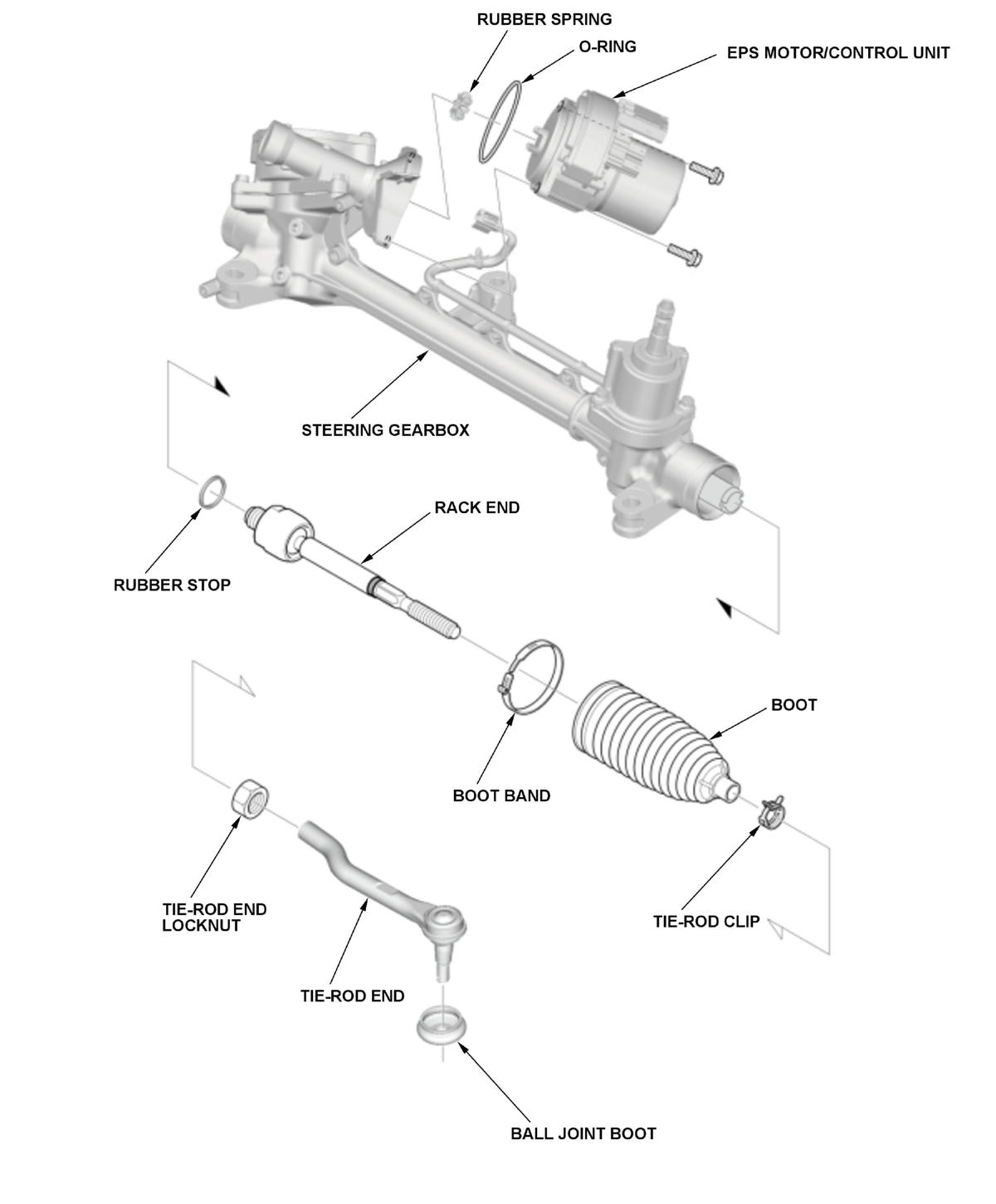 RUBBER SPRING
O-RING
EPS MOTOR/CONTROL UNIT
STEERING GEARBOX
RACK END
RUBBER STOP
BOOT
BOOT BAND
TIE-ROD END LOCKNUT
TIE-ROD CLIP
TIE-ROD END
BALL JOINT BOOT