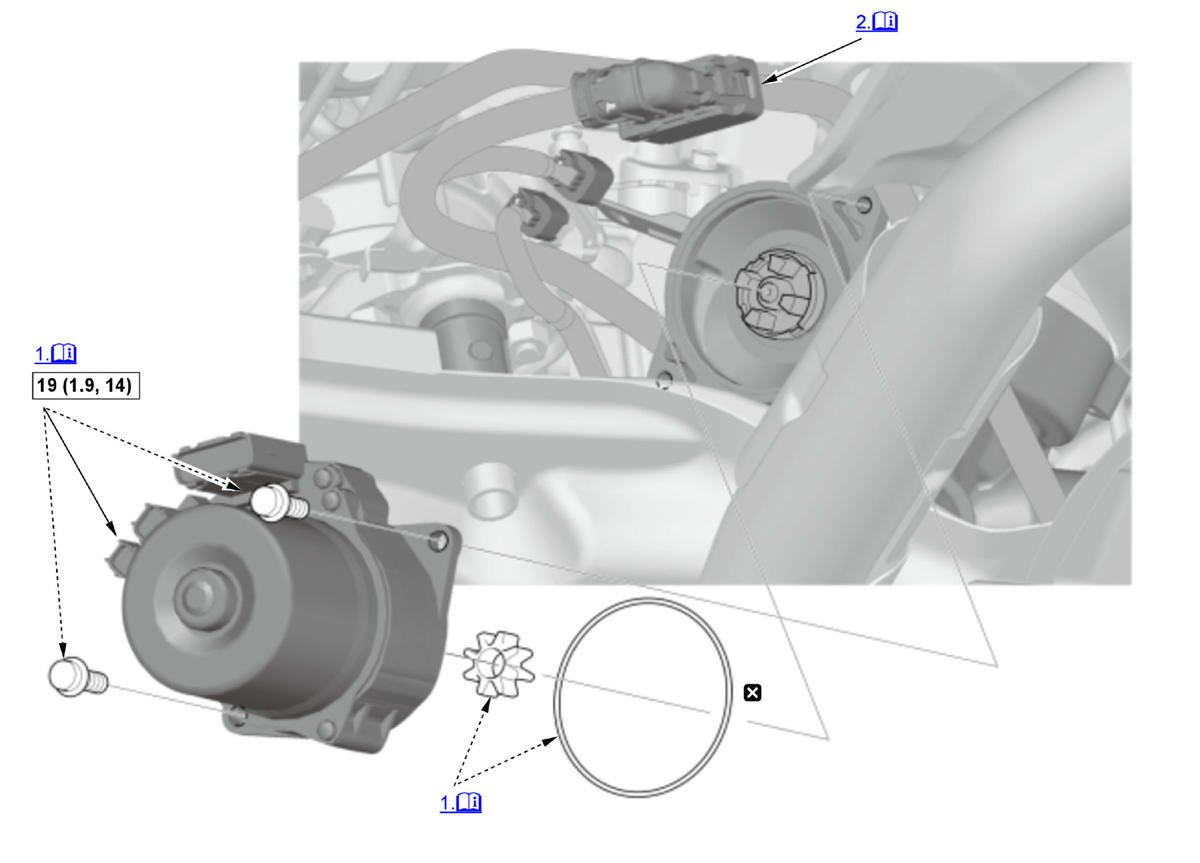 2.

1.

19 (1.9, 14)

1.