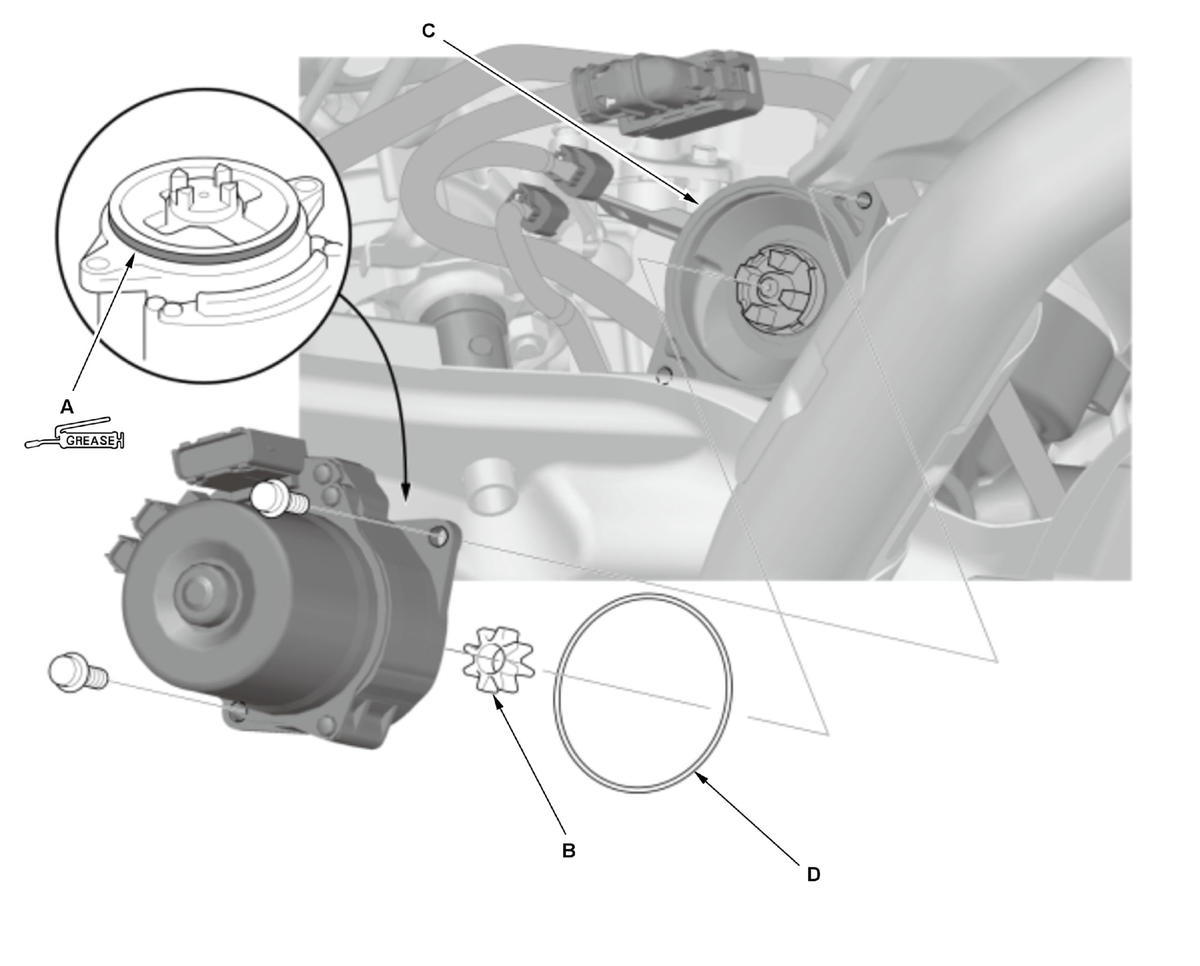 C

A

GREASE

B

D