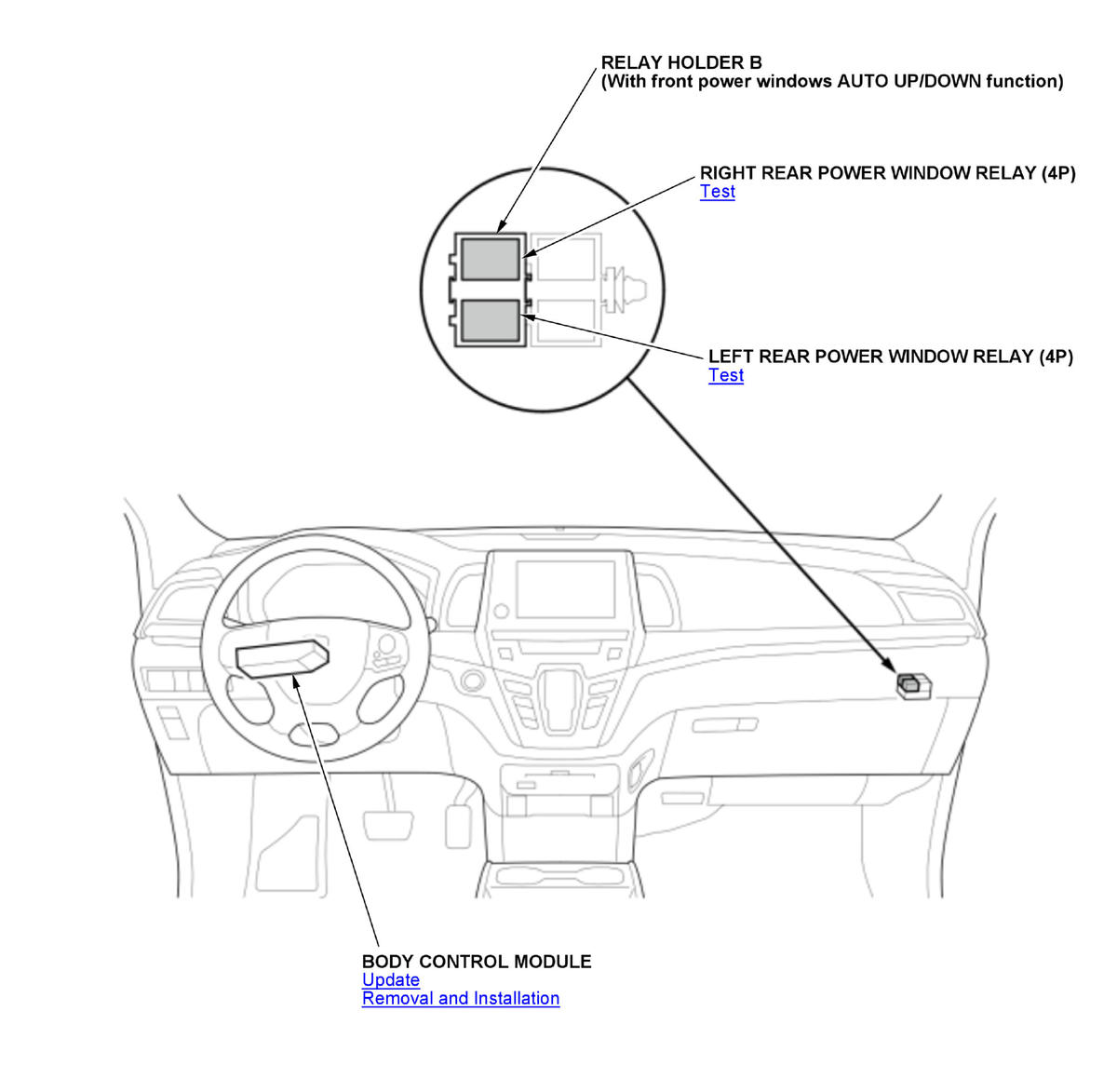 RELAY HOLDER B
(With front power windows AUTO UP/DOWN function)

RIGHT REAR POWER WINDOW RELAY (4P)
Test

LEFT REAR POWER WINDOW RELAY (4P)
Test

BODY CONTROL MODULE
Update
Removal and Installation