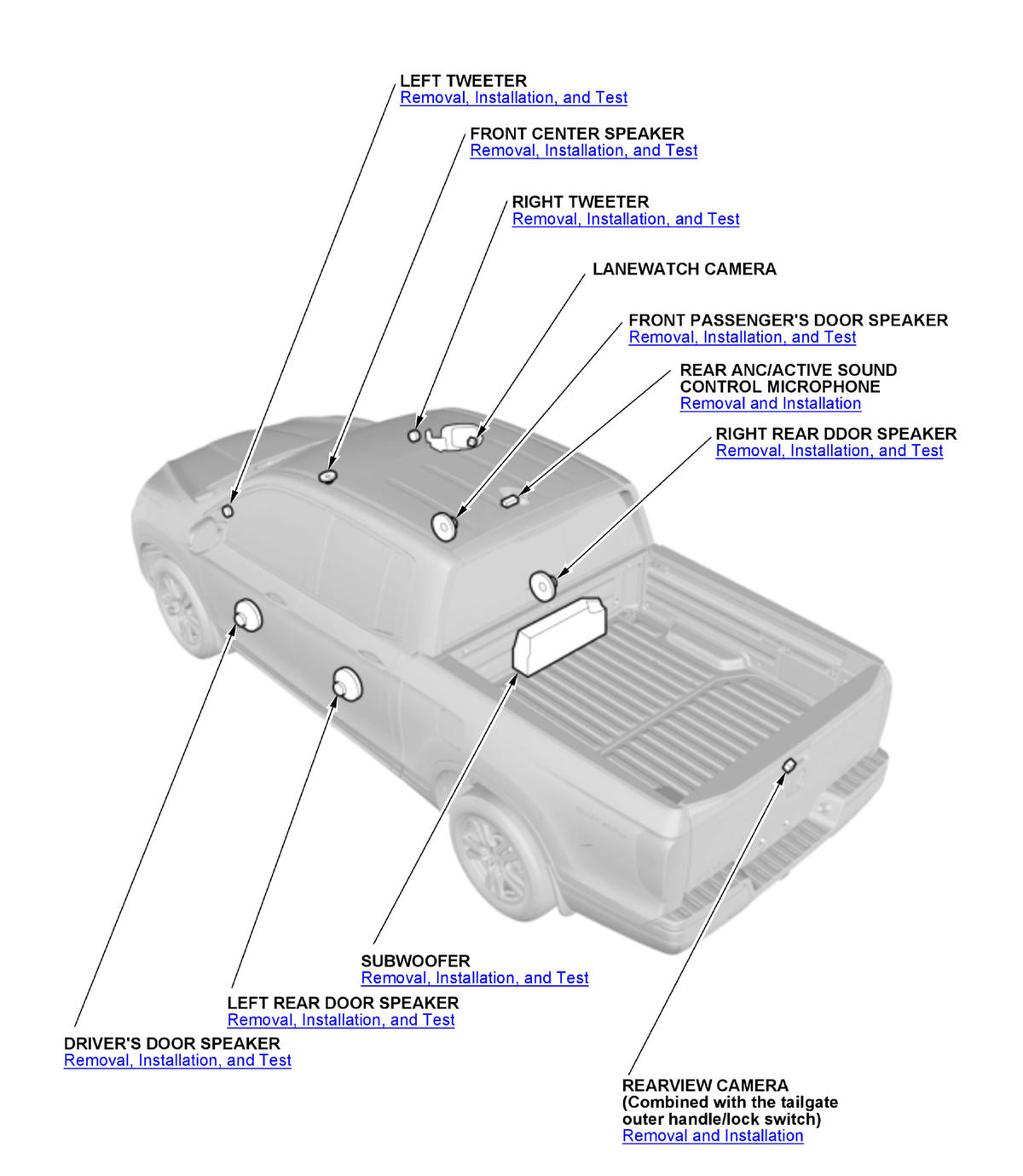 LEFT TWEETER
Removal, Installation, and Test

FRONT CENTER SPEAKER
Removal, Installation, and Test

RIGHT TWEETER
Removal, Installation, and Test

LANEWATCH CAMERA

FRONT PASSENGER'S DOOR SPEAKER
Removal, Installation, and Test

REAR ANC/ACTIVE SOUND CONTROL MICROPHONE
Removal and Installation

RIGHT REAR DDOR SPEAKER
Removal, Installation, and Test

SUBWOOFER
Removal, Installation, and Test

LEFT REAR DOOR SPEAKER
Removal, Installation, and Test

DRIVER'S DOOR SPEAKER
Removal, Installation, and Test

REARVIEW CAMERA
(Combined with the tailgate outer handle/lock switch)
Removal and Installation