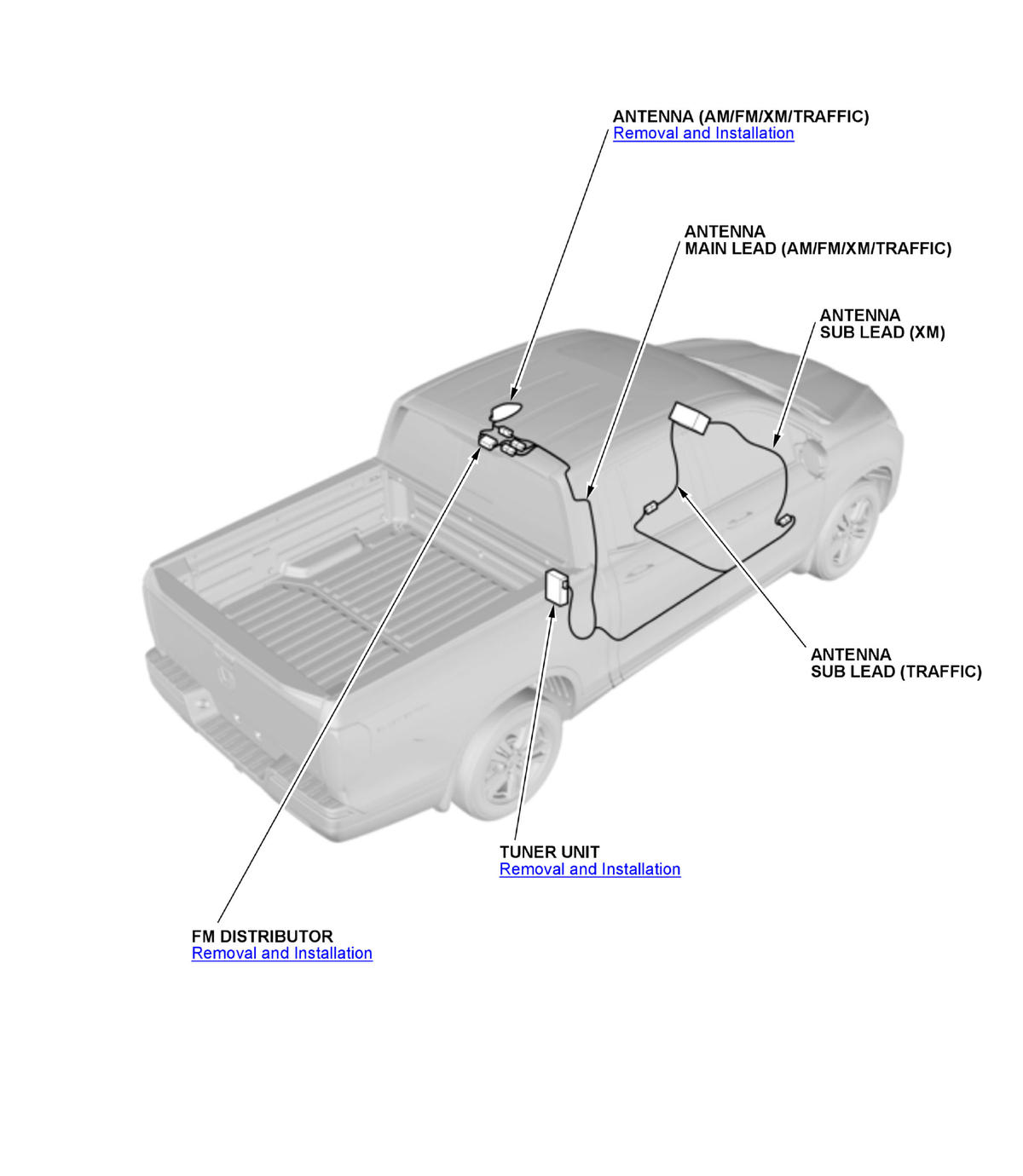 ANTENNA (AM/FM/XM/TRAFFIC)
Removal and Installation

ANTENNA
MAIN LEAD (AM/FM/XM/TRAFFIC)

ANTENNA
SUB LEAD (XM)

ANTENNA
SUB LEAD (TRAFFIC)

TUNER UNIT
Removal and Installation

FM DISTRIBUTOR
Removal and Installation