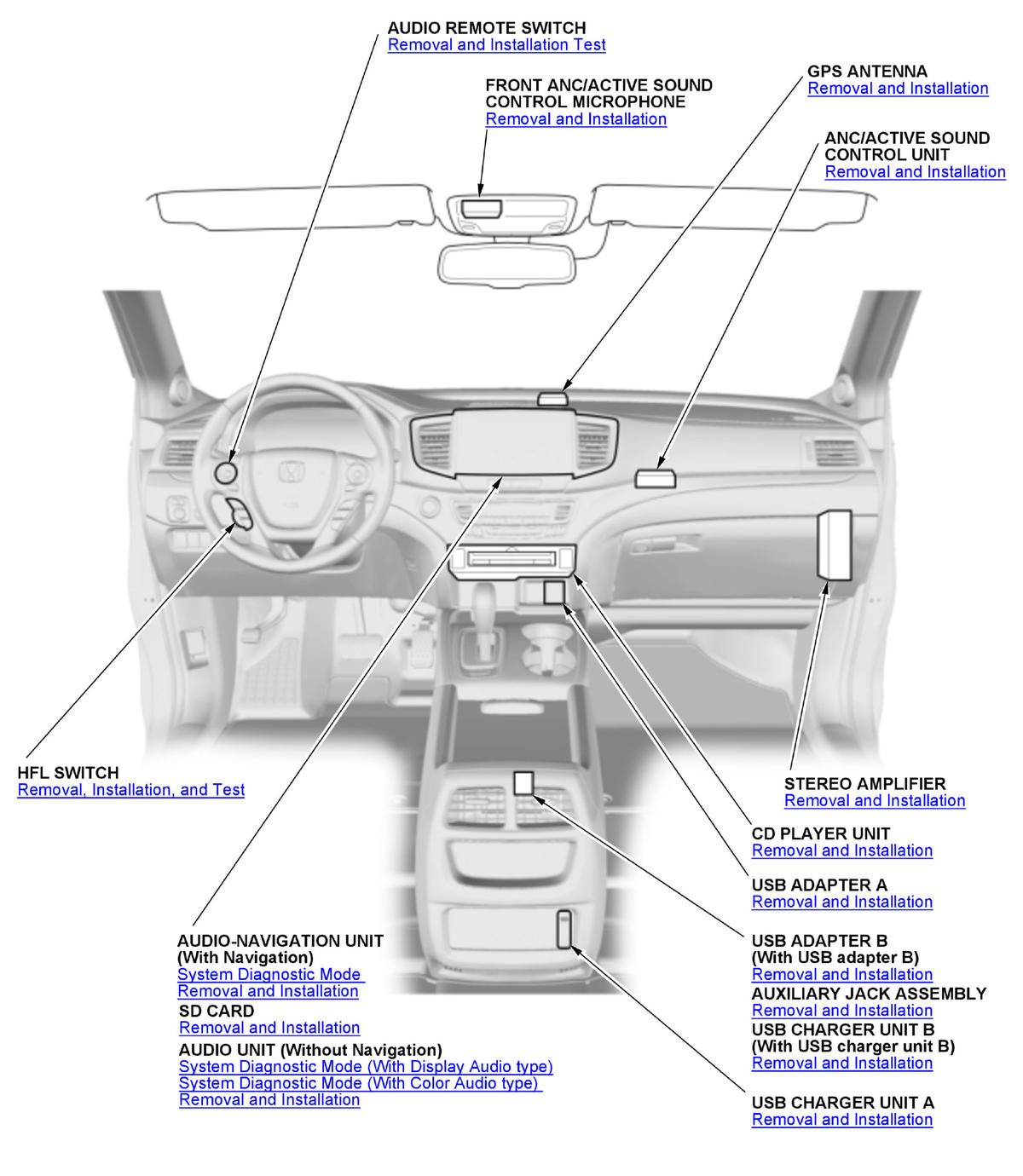 AUDIO REMOTE SWITCH
Removal and Installation Test

FRONT ANC/ACTIVE SOUND CONTROL MICROPHONE
Removal and Installation

GPS ANTENNA
Removal and Installation

ANC/ACTIVE SOUND CONTROL UNIT
Removal and Installation

HFL SWITCH
Removal, Installation, and Test

STEREO AMPLIFIER
Removal and Installation

CD PLAYER UNIT
Removal and Installation

USB ADAPTER A
Removal and Installation

AUDIO-NAVIGATION UNIT (With Navigation)
System Diagnostic Mode
Removal and Installation

SD CARD
Removal and Installation

AUDIO UNIT (Without Navigation)
System Diagnostic Mode (With Display Audio type)
System Diagnostic Mode (With Color Audio type)
Removal and Installation

USB ADAPTER B (With USB adapter B)
Removal and Installation

AUXILIARY JACK ASSEMBLY
Removal and Installation

USB CHARGER UNIT B (With USB charger unit B)
Removal and Installation

USB CHARGER UNIT A
Removal and Installation