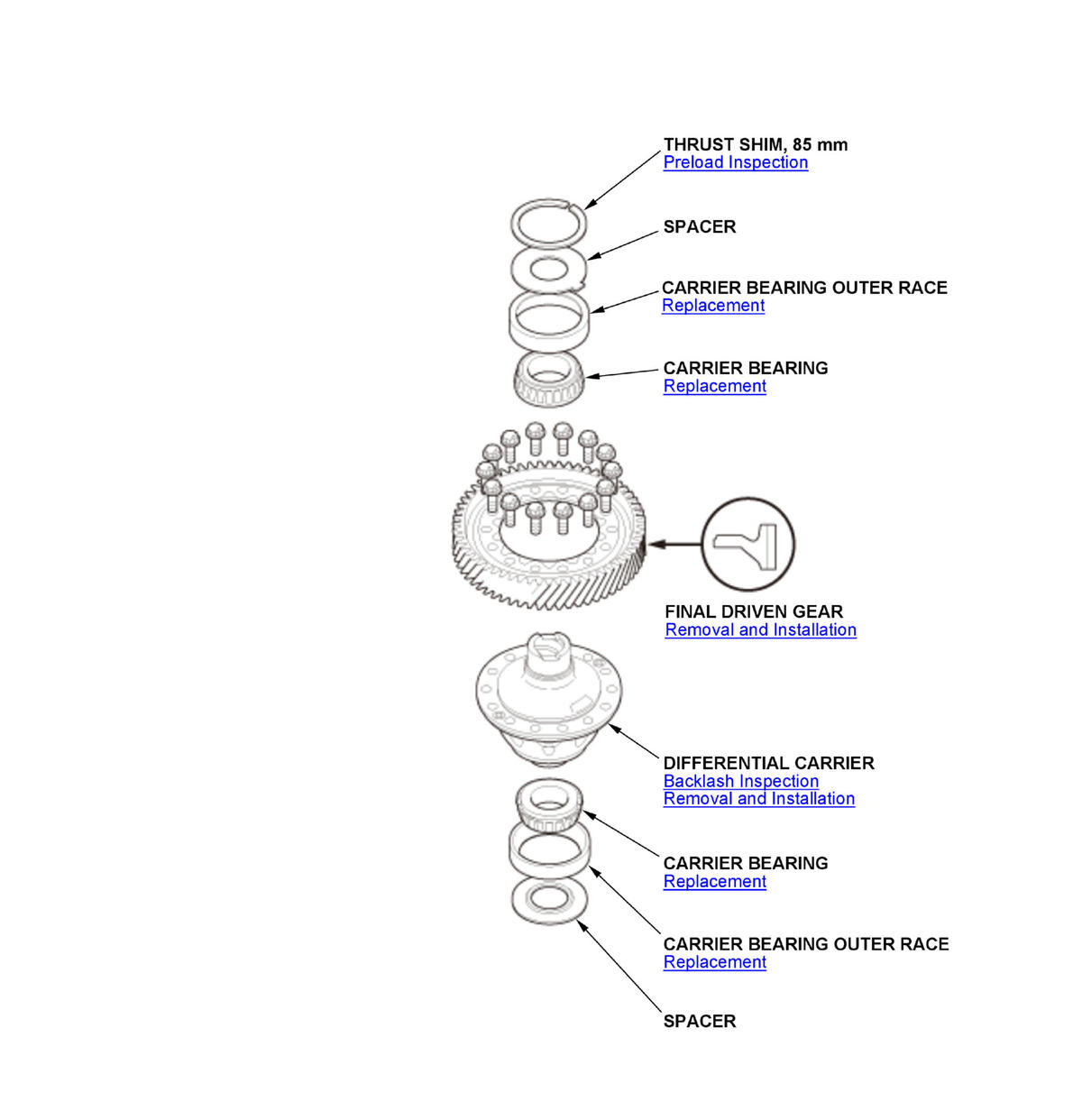 THRUST SHIM, 85 mm
Preload Inspection

SPACER

CARRIER BEARING OUTER RACE
Replacement

CARRIER BEARING
Replacement

FINAL DRIVEN GEAR
Removal and Installation

DIFFERENTIAL CARRIER
Backlash Inspection
Removal and Installation

CARRIER BEARING
Replacement

CARRIER BEARING OUTER RACE
Replacement

SPACER