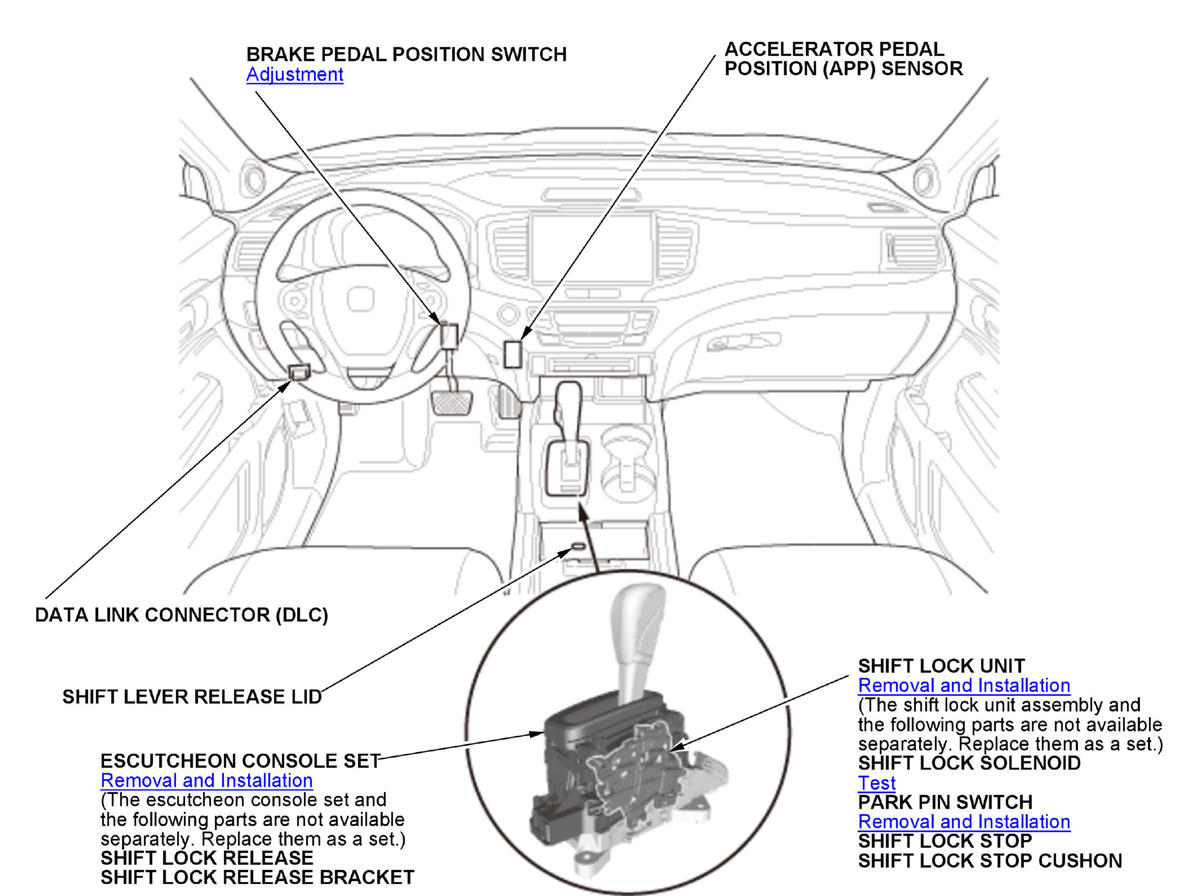 BRAKE PEDAL POSITION SWITCH
Adjustment

ACCELERATOR PEDAL POSITION (APP) SENSOR

DATA LINK CONNECTOR (DLC)

SHIFT LEVER RELEASE LID

ESCUTCHEON CONSOLE SET
Removal and Installation
(The escutcheon console set and the following parts are not available separately. Replace them as a set.)
SHIFT LOCK RELEASE
SHIFT LOCK RELEASE BRACKET

SHIFT LOCK UNIT
Removal and Installation
(The shift lock unit assembly and the following parts are not available separately. Replace them as a set.)
SHIFT LOCK SOLENOID
Test
PARK PIN SWITCH
Removal and Installation
SHIFT LOCK STOP
SHIFT LOCK STOP CUSHON