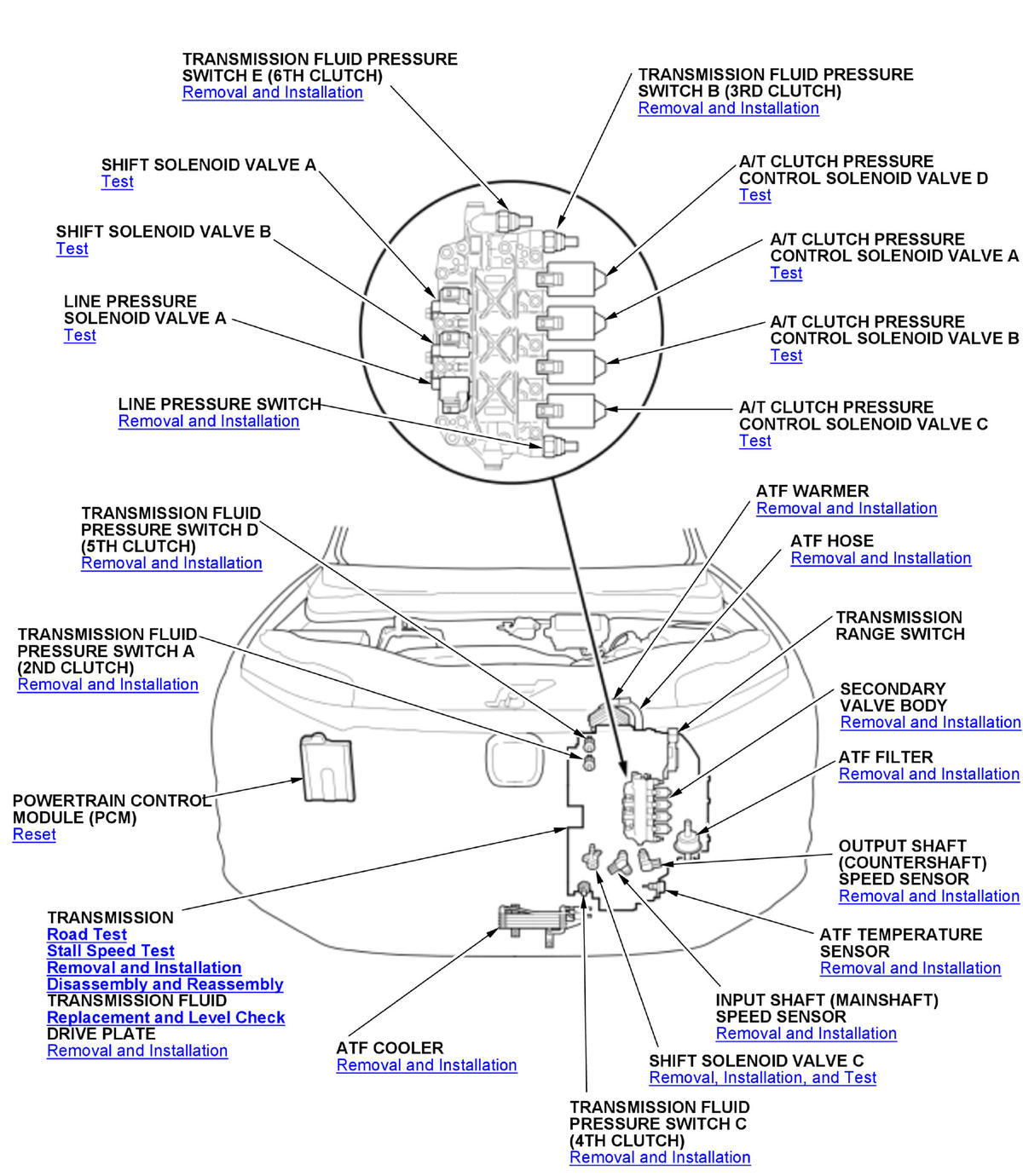 TRANSMISSION FLUID PRESSURE SWITCH E (6TH CLUTCH)
Removal and Installation

TRANSMISSION FLUID PRESSURE SWITCH B (3RD CLUTCH)
Removal and Installation

SHIFT SOLENOID VALVE A
Test

A/T CLUTCH PRESSURE CONTROL SOLENOID VALVE D
Test

SHIFT SOLENOID VALVE B
Test

A/T CLUTCH PRESSURE CONTROL SOLENOID VALVE A
Test

LINE PRESSURE SOLENOID VALVE A
Test

A/T CLUTCH PRESSURE CONTROL SOLENOID VALVE B
Test

LINE PRESSURE SWITCH
Removal and Installation

A/T CLUTCH PRESSURE CONTROL SOLENOID VALVE C
Test

TRANSMISSION FLUID PRESSURE SWITCH D (5TH CLUTCH)
Removal and Installation

ATF WARMER
Removal and Installation

ATF HOSE
Removal and Installation

TRANSMISSION RANGE SWITCH

TRANSMISSION FLUID PRESSURE SWITCH A (2ND CLUTCH)
Removal and Installation

SECONDARY VALVE BODY
Removal and Installation

ATF FILTER
Removal and Installation

POWERTRAIN CONTROL MODULE (PCM)
Reset

OUTPUT SHAFT (COUNTERSHAFT) SPEED SENSOR
Removal and Installation

TRANSMISSION
Road Test
Stall Speed Test
Removal and Installation
Disassembly and Reassembly
TRANSMISSION FLUID
Replacement and Level Check
DRIVE PLATE
Removal and Installation

ATF TEMPERATURE SENSOR
Removal and Installation

INPUT SHAFT (MAINSHAFT) SPEED SENSOR
Removal and Installation

ATF COOLER
Removal and Installation

SHIFT SOLENOID VALVE C
Removal, Installation, and Test

TRANSMISSION FLUID PRESSURE SWITCH C (4TH CLUTCH)
Removal and Installation