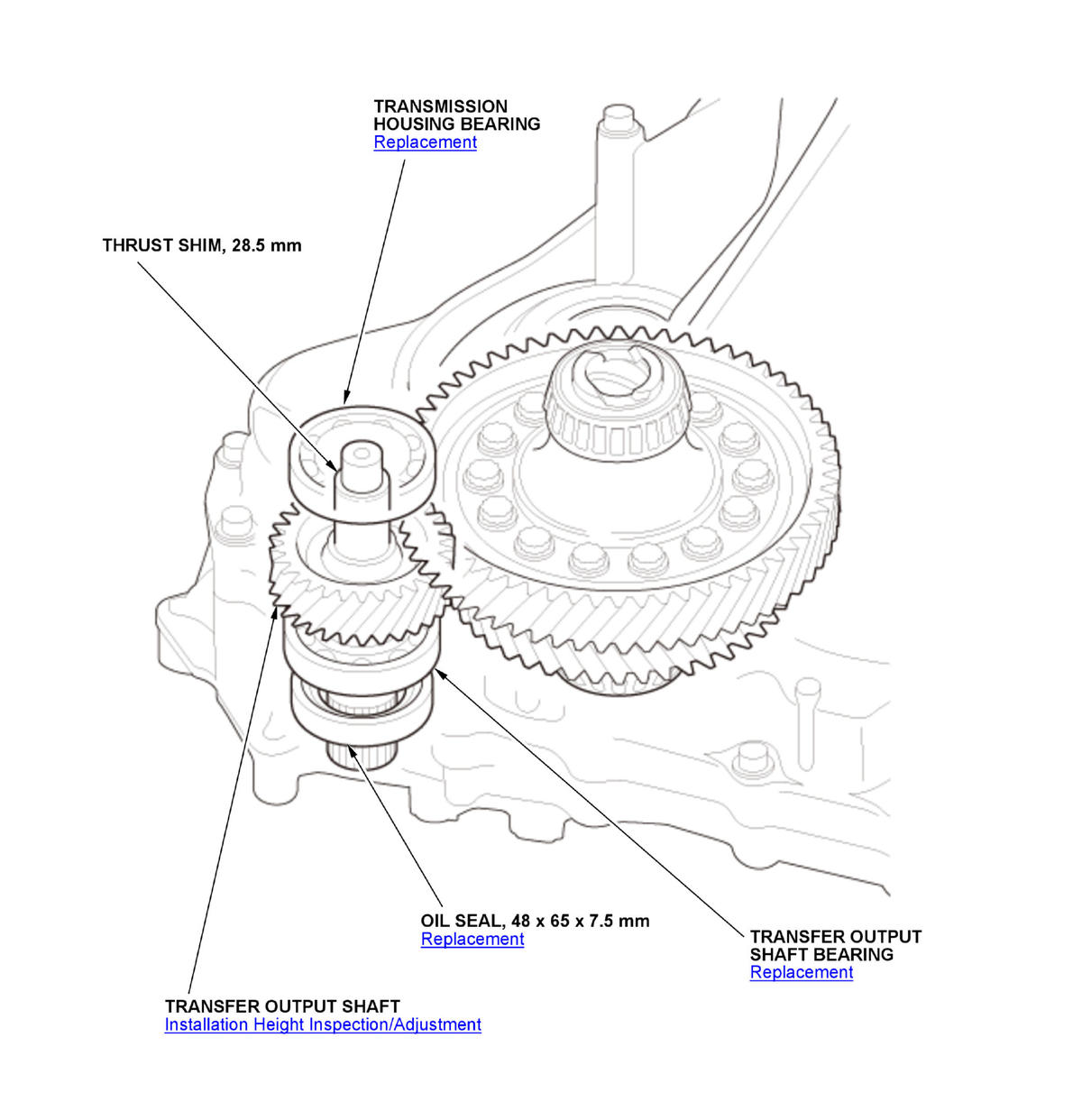 TRANSMISSION HOUSING BEARING
Replacement

THRUST SHIM, 28.5 mm

OIL SEAL, 48 x 65 x 7.5 mm
Replacement

TRANSFER OUTPUT SHAFT BEARING
Replacement

TRANSFER OUTPUT SHAFT
Installation Height Inspection/Adjustment