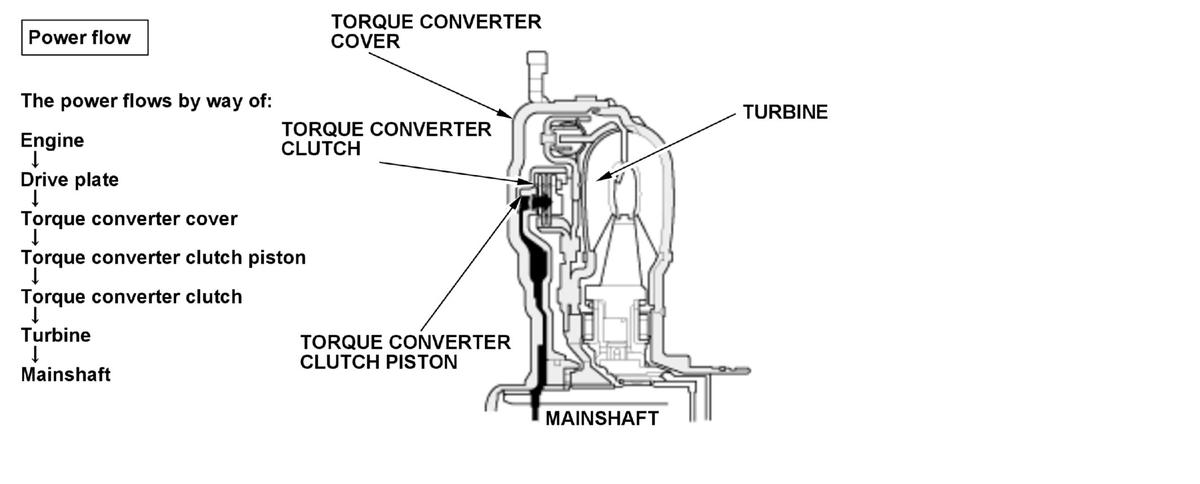 Power flow

The power flows by way of:

Engine
↓
Drive plate
↓
Torque converter cover
↓
Torque converter clutch piston
↓
Torque converter clutch
↓
Turbine
↓
Mainshaft

TORQUE CONVERTER COVER

TURBINE

TORQUE CONVERTER CLUTCH

TORQUE CONVERTER CLUTCH PISTON

MAINSHAFT