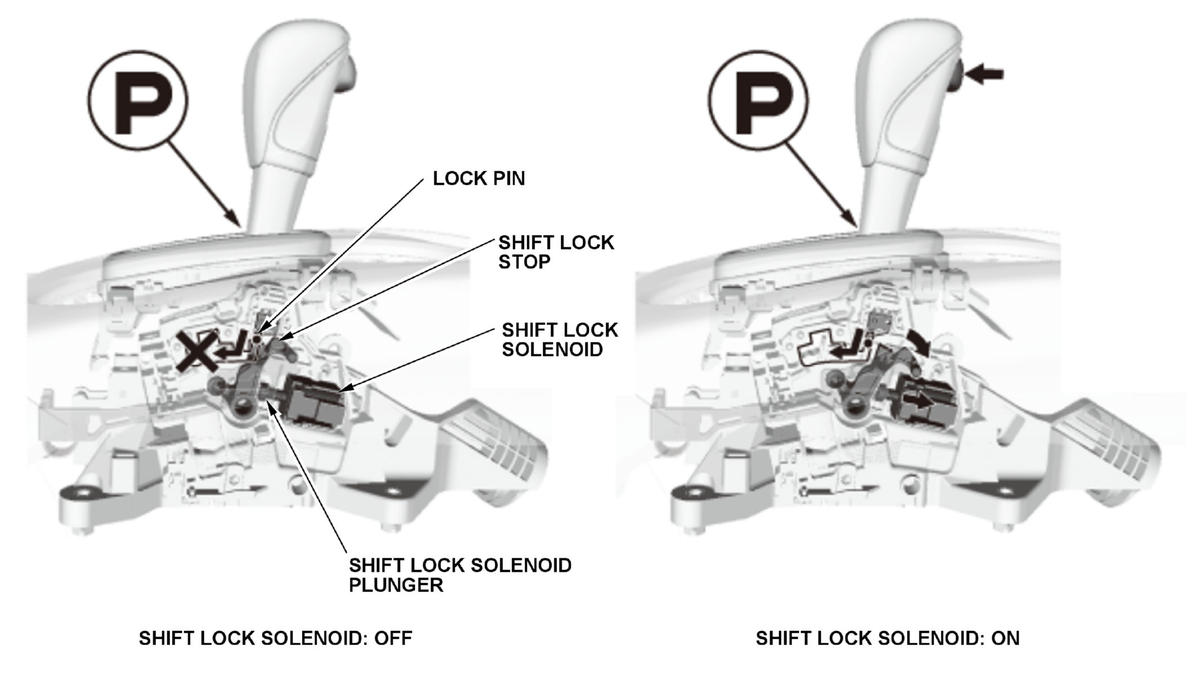 P

LOCK PIN

SHIFT LOCK STOP

SHIFT LOCK SOLENOID

SHIFT LOCK SOLENOID PLUNGER

SHIFT LOCK SOLENOID: OFF

P

SHIFT LOCK SOLENOID: ON