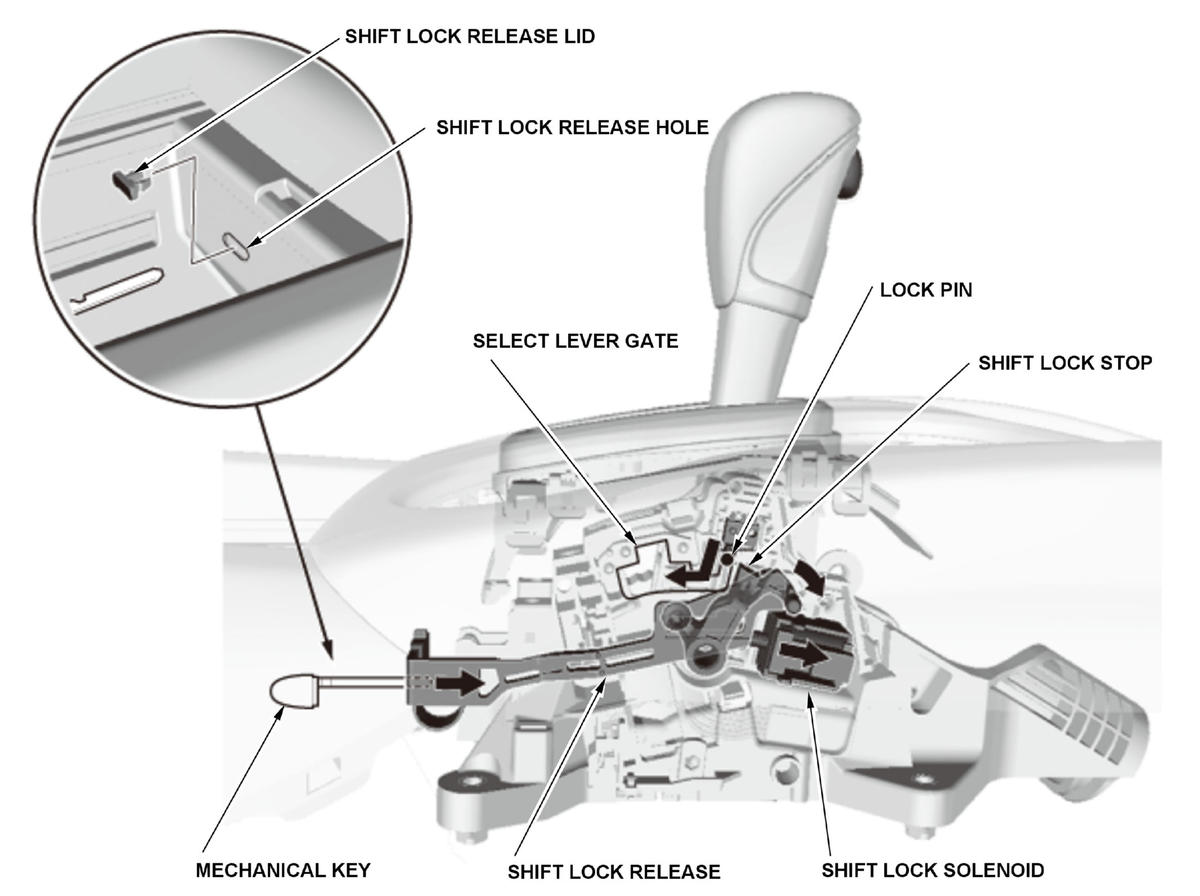 SHIFT LOCK RELEASE LID

SHIFT LOCK RELEASE HOLE

LOCK PIN

SELECT LEVER GATE

SHIFT LOCK STOP

MECHANICAL KEY

SHIFT LOCK RELEASE

SHIFT LOCK SOLENOID