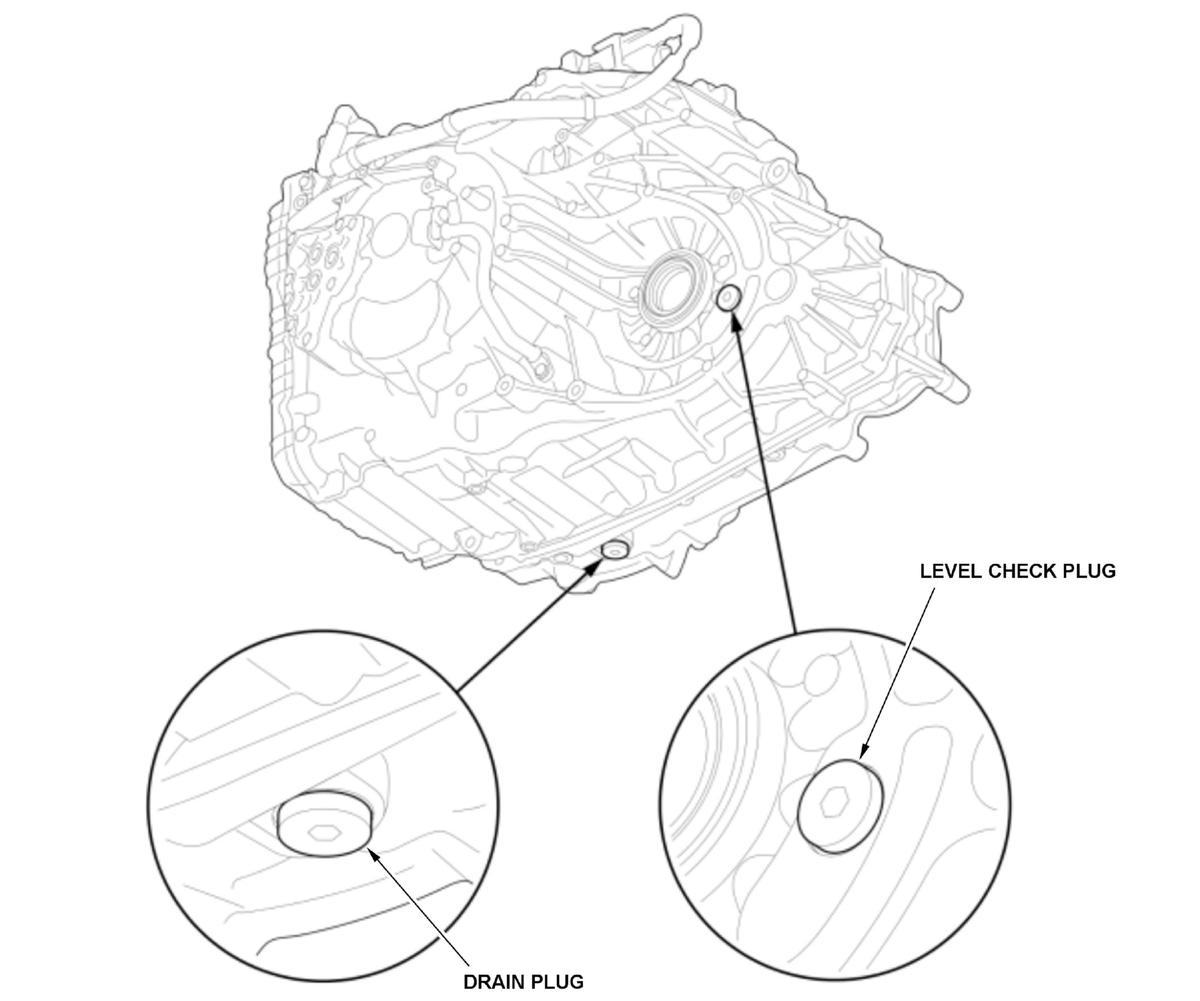 LEVEL CHECK PLUG

DRAIN PLUG