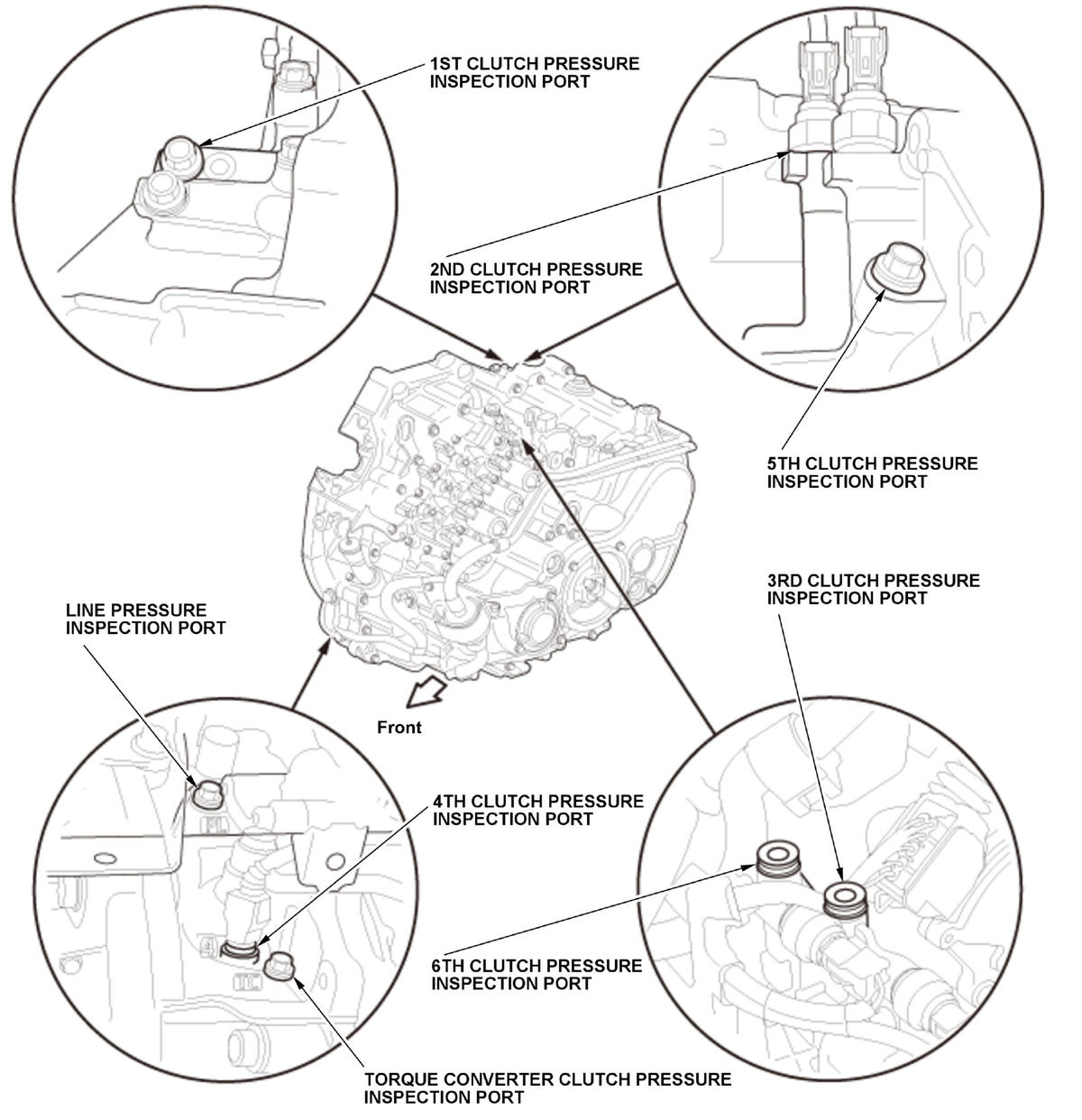 1ST CLUTCH PRESSURE INSPECTION PORT

2ND CLUTCH PRESSURE INSPECTION PORT

5TH CLUTCH PRESSURE INSPECTION PORT

3RD CLUTCH PRESSURE INSPECTION PORT

LINE PRESSURE INSPECTION PORT

Front

PL

4TH CLUTCH PRESSURE INSPECTION PORT

4

TC

6TH CLUTCH PRESSURE INSPECTION PORT

TORQUE CONVERTER CLUTCH PRESSURE INSPECTION PORT