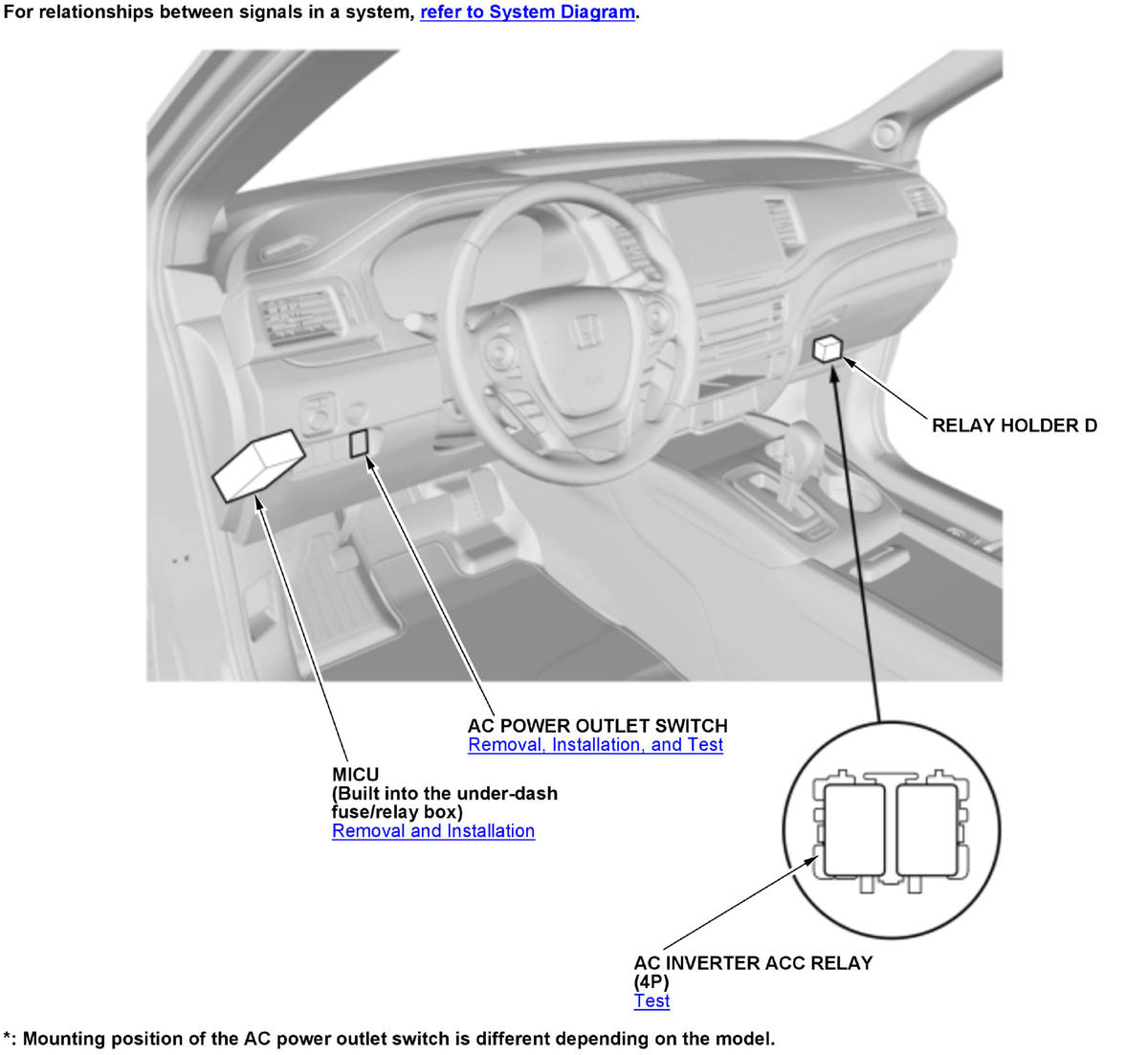 For relationships between signals in a system, refer to System Diagram.

RELAY HOLDER D

AC POWER OUTLET SWITCH
Removal, Installation, and Test

MICU
(Built into the under-dash fuse/relay box)
Removal and Installation

AC INVERTER ACC RELAY (4P)
Test

*: Mounting position of the AC power outlet switch is different depending on the model.