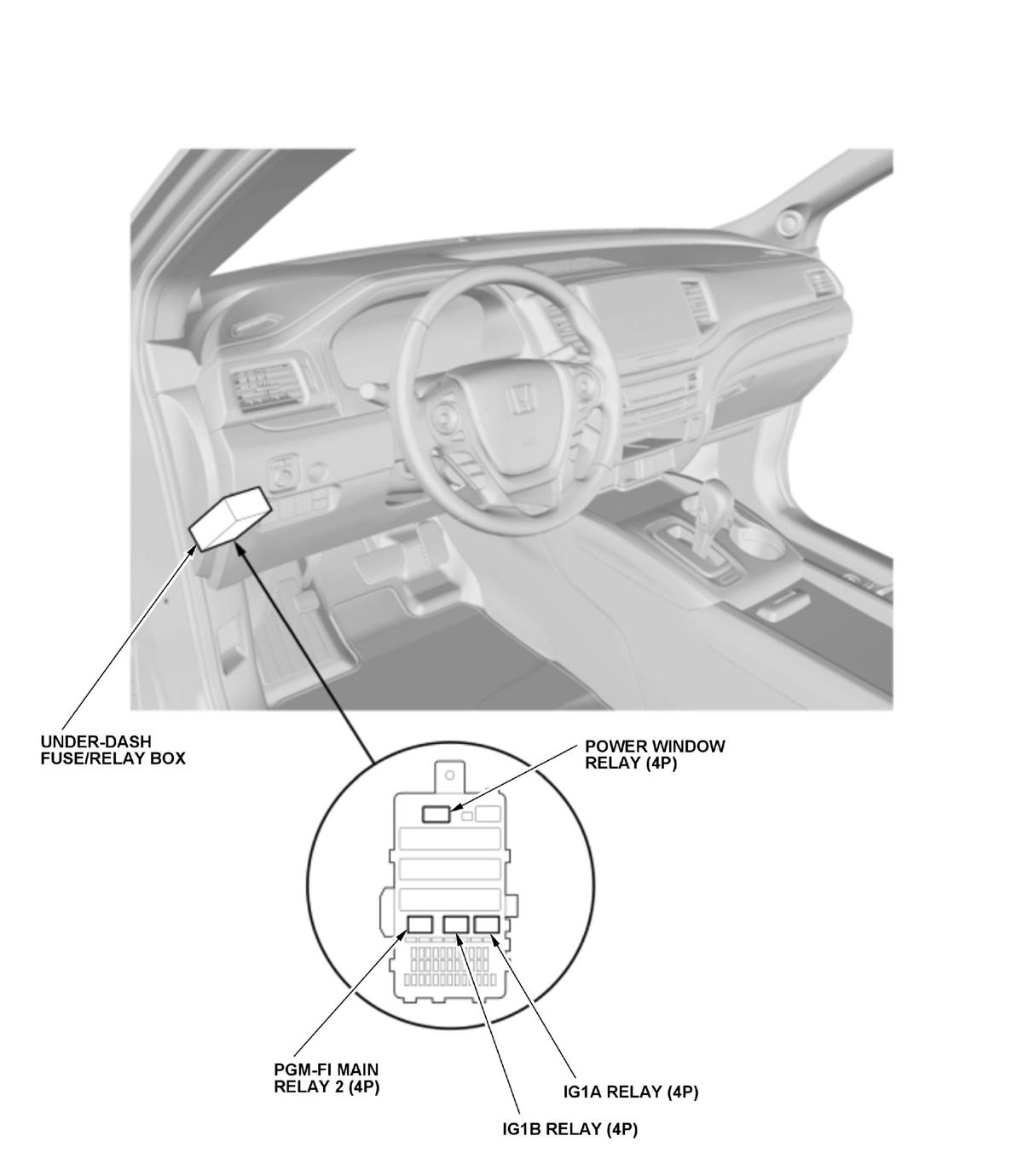 UNDER-DASH FUSE/RELAY BOX

POWER WINDOW RELAY (4P)

PGM-FI MAIN RELAY 2 (4P)

IG1A RELAY (4P)

IG1B RELAY (4P)