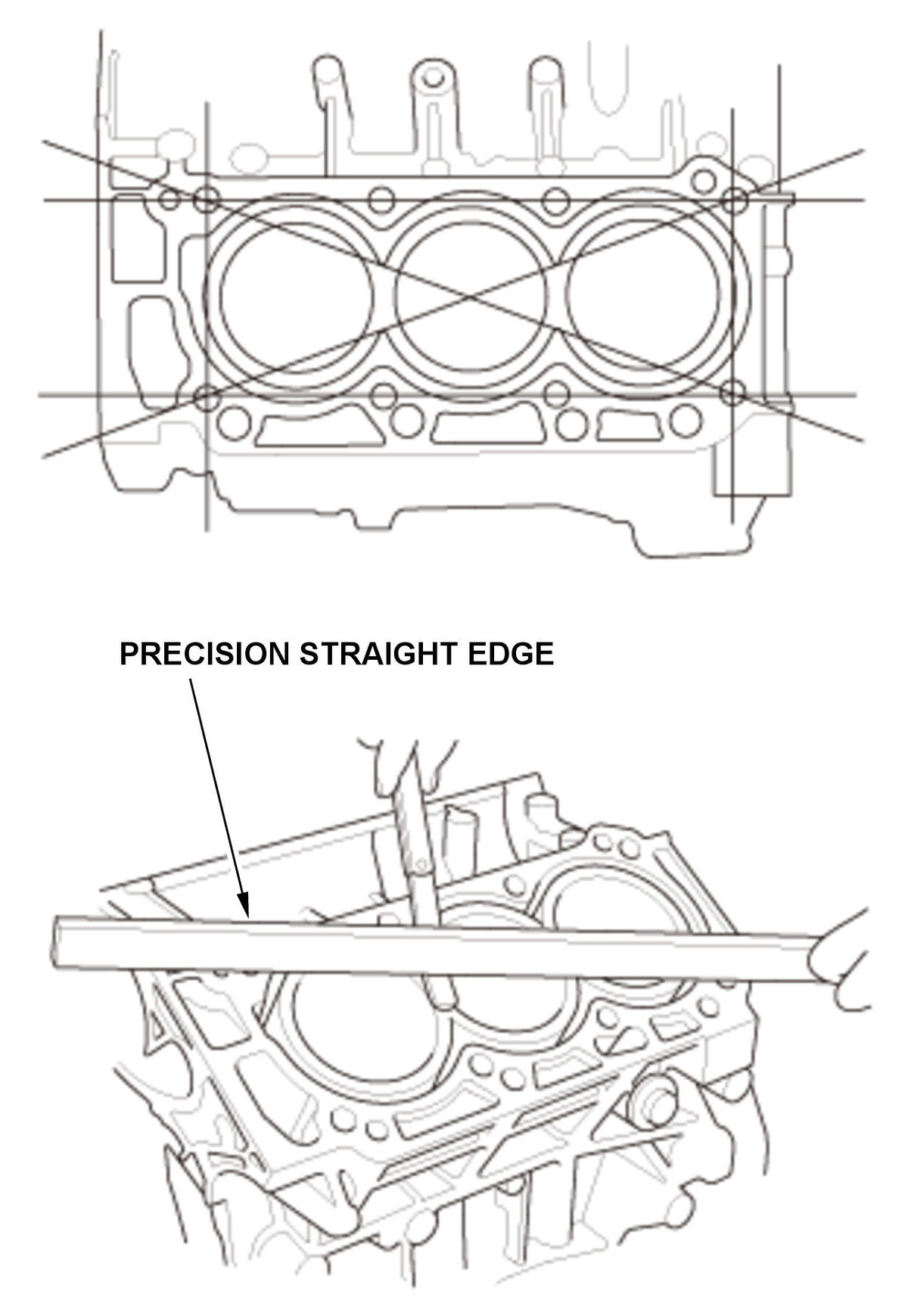 PRECISION STRAIGHT EDGE