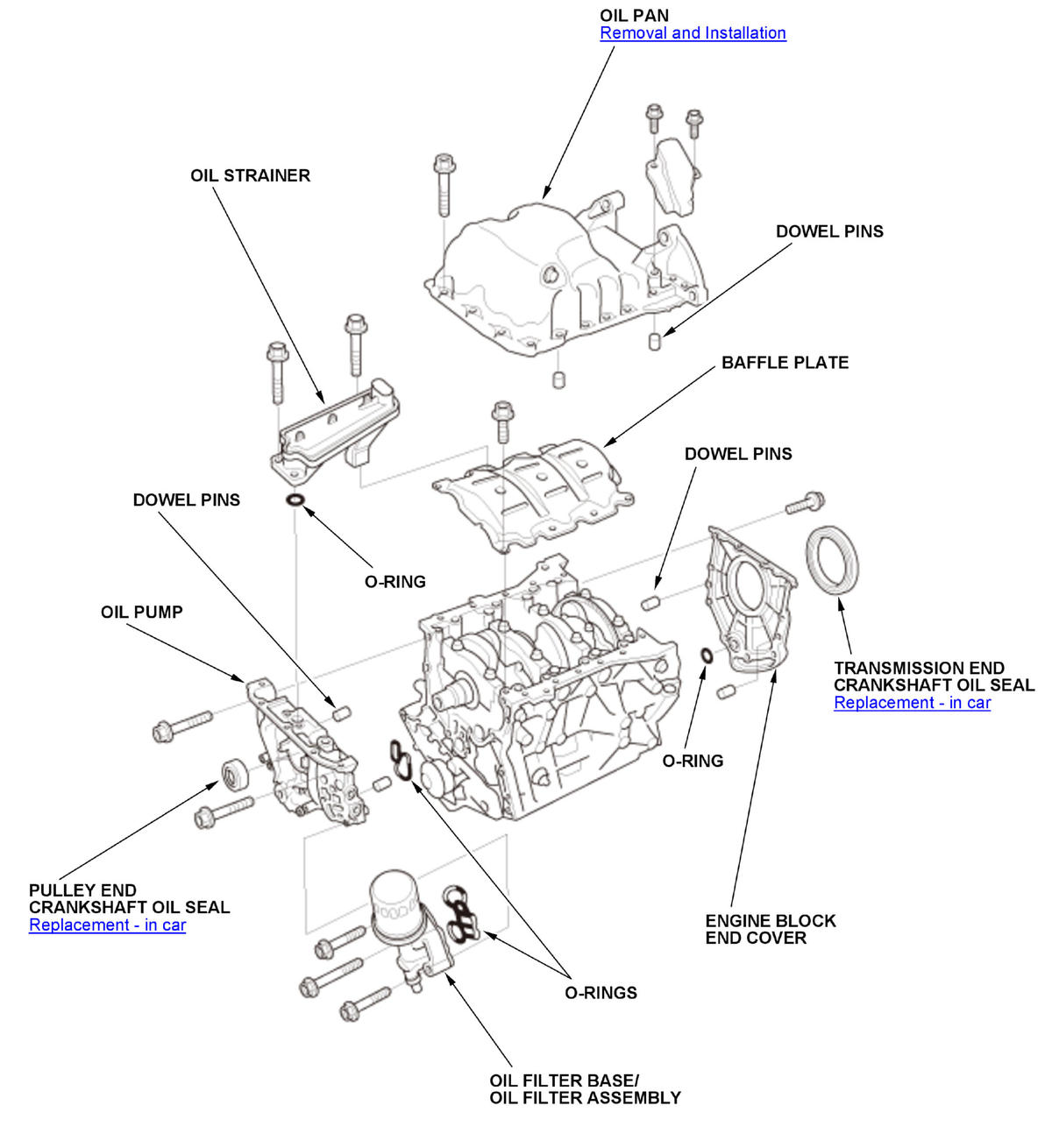 OIL PAN
Removal and Installation

OIL STRAINER

DOWEL PINS

BAFFLE PLATE

DOWEL PINS

DOWEL PINS

O-RING

OIL PUMP

TRANSMISSION END
CRANKSHAFT OIL SEAL
Replacement - in car

O-RING

PULLEY END
CRANKSHAFT OIL SEAL
Replacement - in car

ENGINE BLOCK
END COVER

O-RINGS

OIL FILTER BASE/
OIL FILTER ASSEMBLY