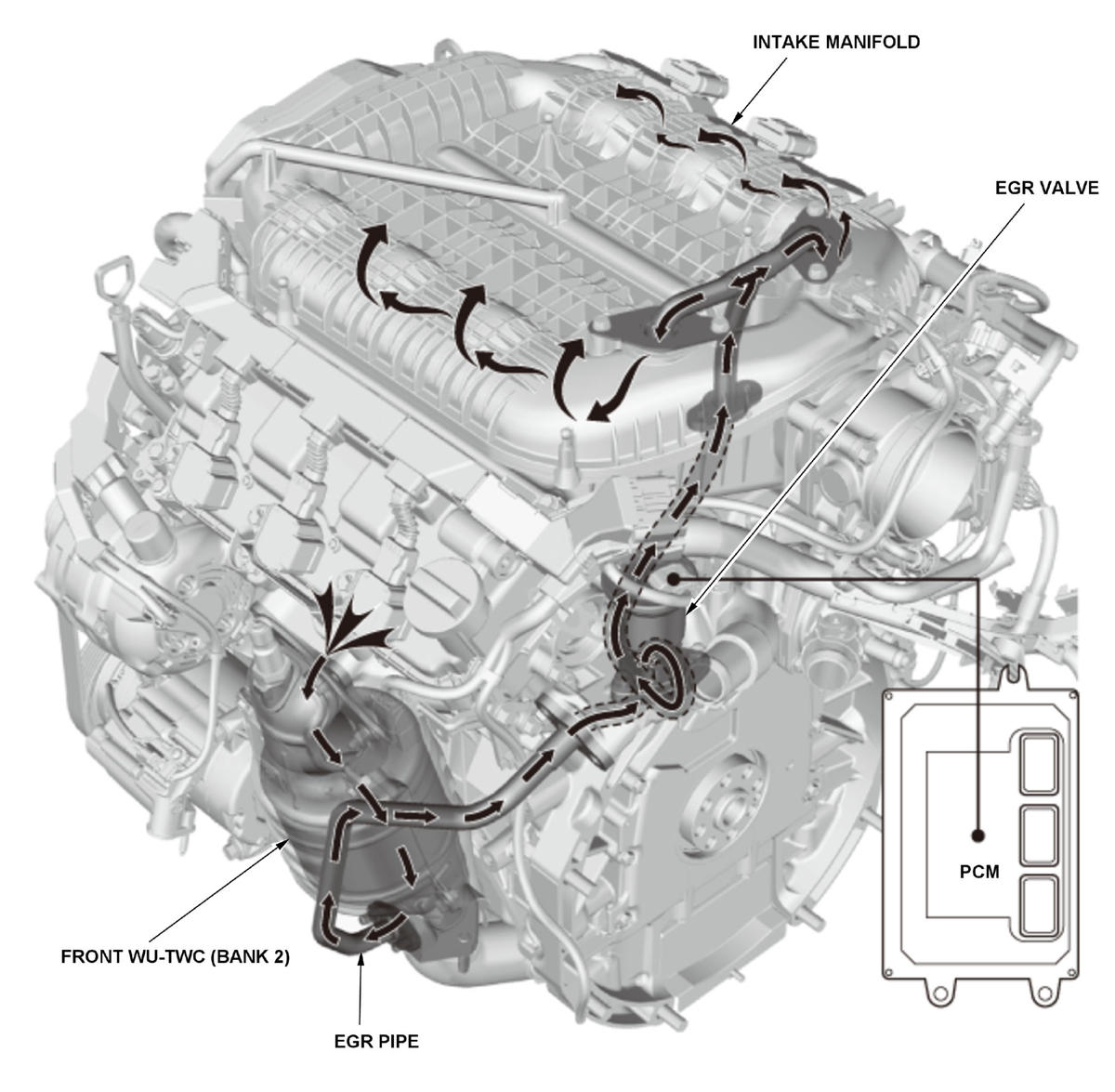 INTAKE MANIFOLD

EGR VALVE

PCM

FRONT WU-TWC (BANK 2)

EGR PIPE