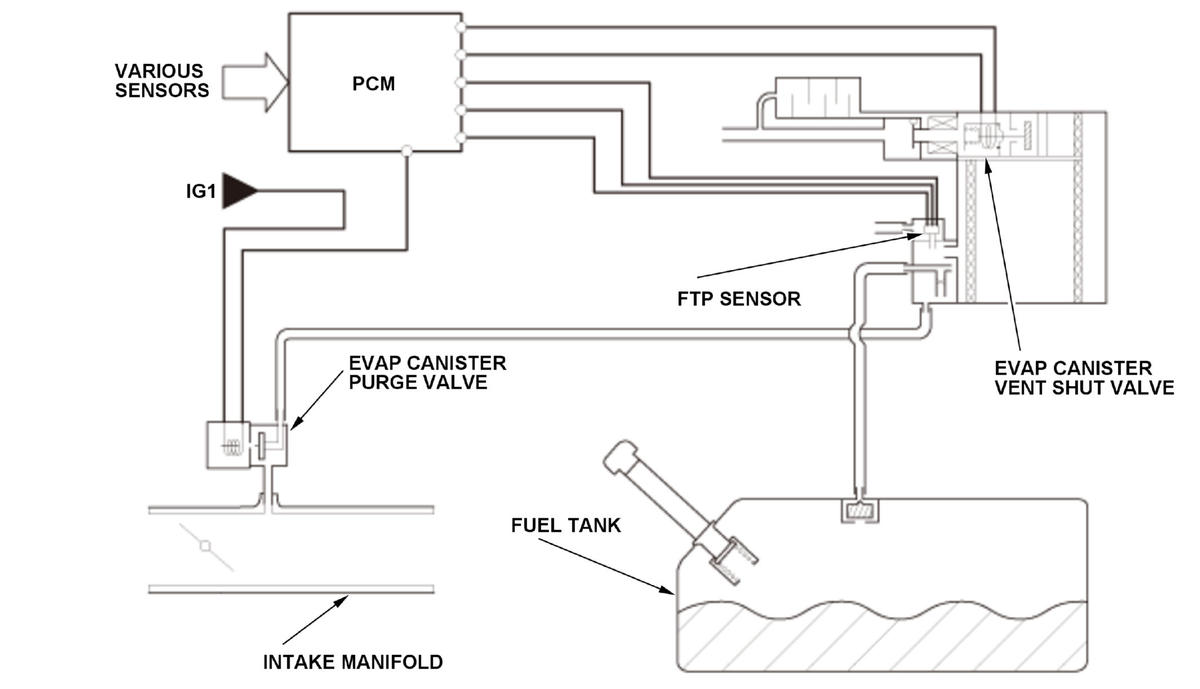 VARIOUS SENSORS

PCM

IG1

FTP SENSOR

EVAP CANISTER PURGE VALVE

EVAP CANISTER VENT SHUT VALVE

FUEL TANK

INTAKE MANIFOLD