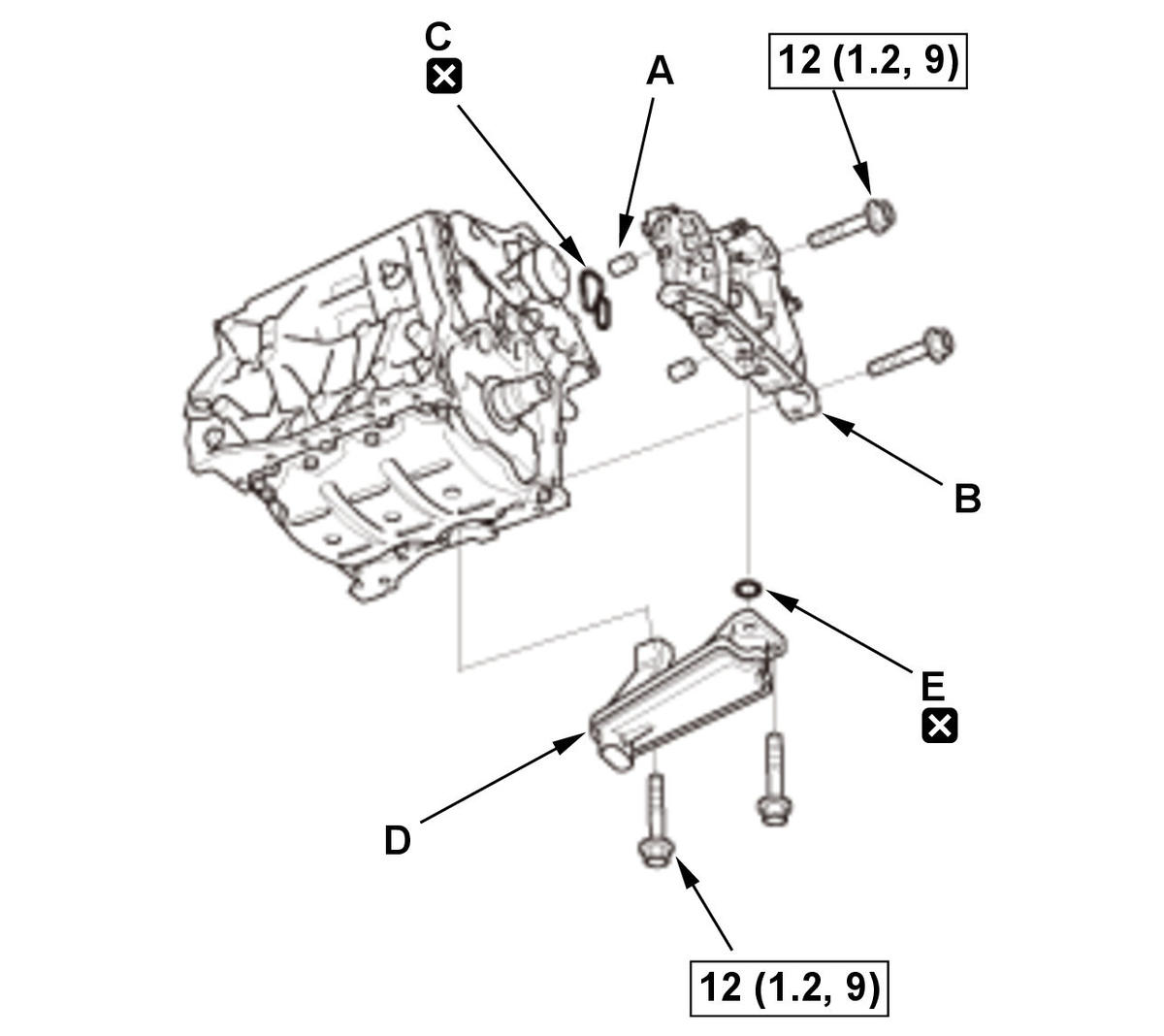 C

A

12 (1.2, 9)

B

E

D

12 (1.2, 9)