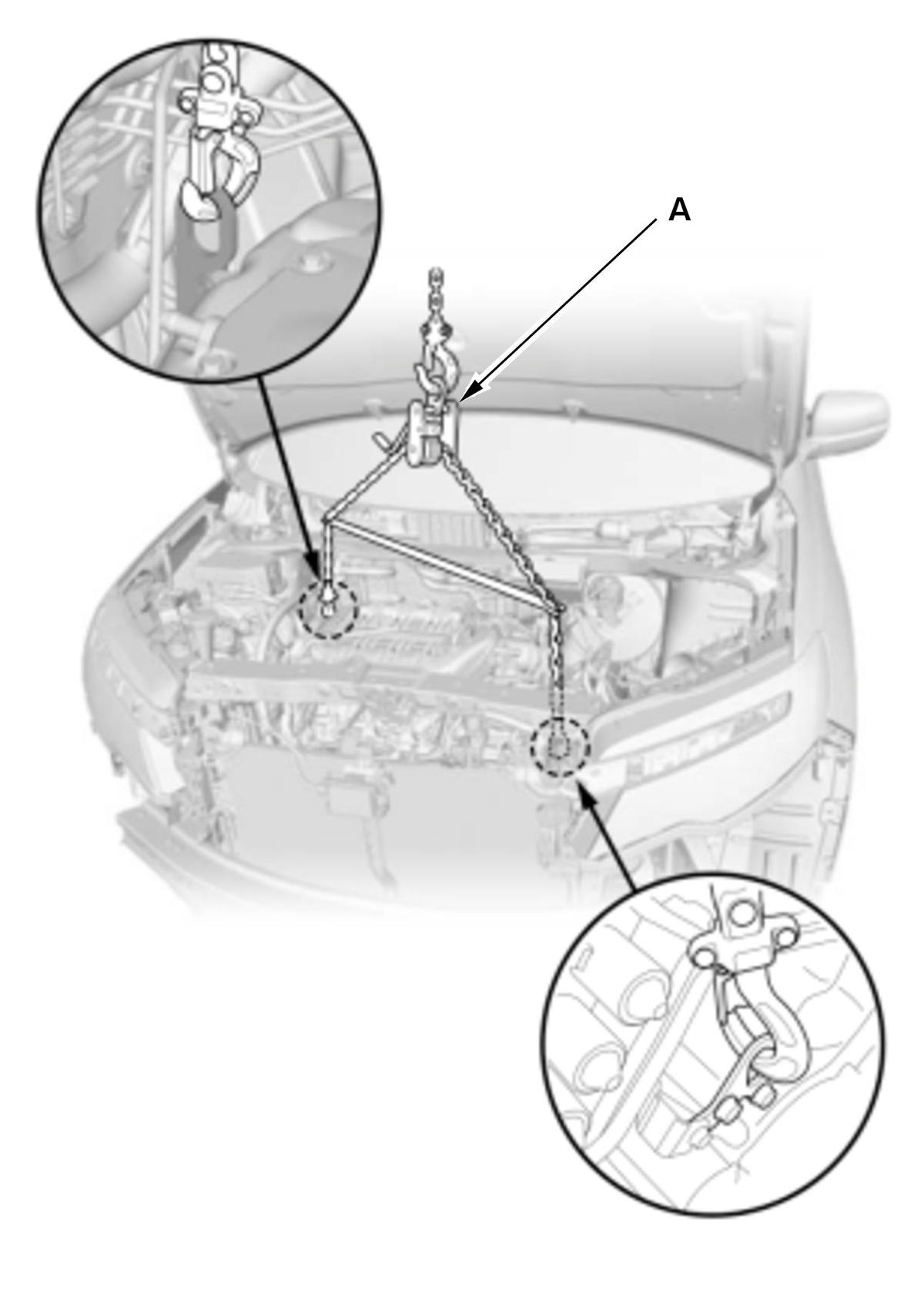 A