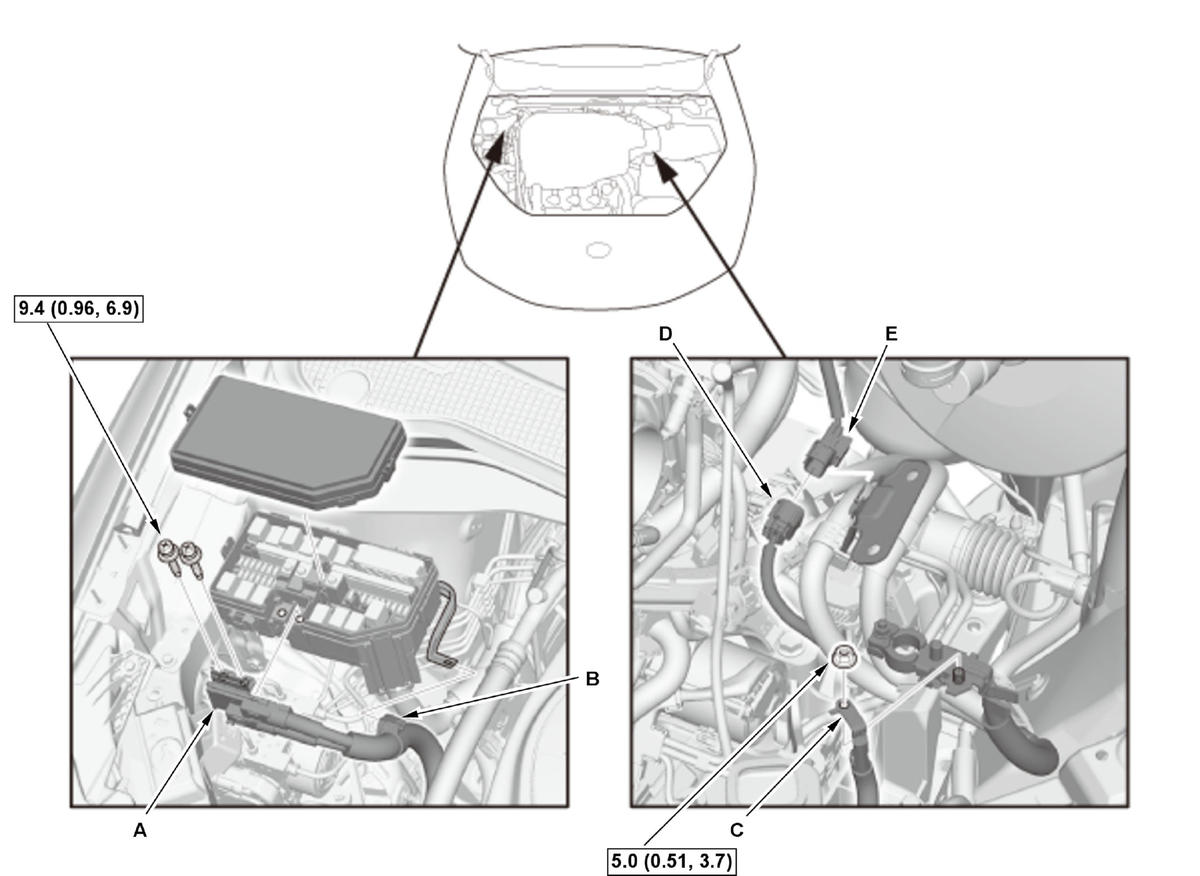 9.4 (0.96, 6.9)

D

E

B

A

C

5.0 (0.51, 3.7)