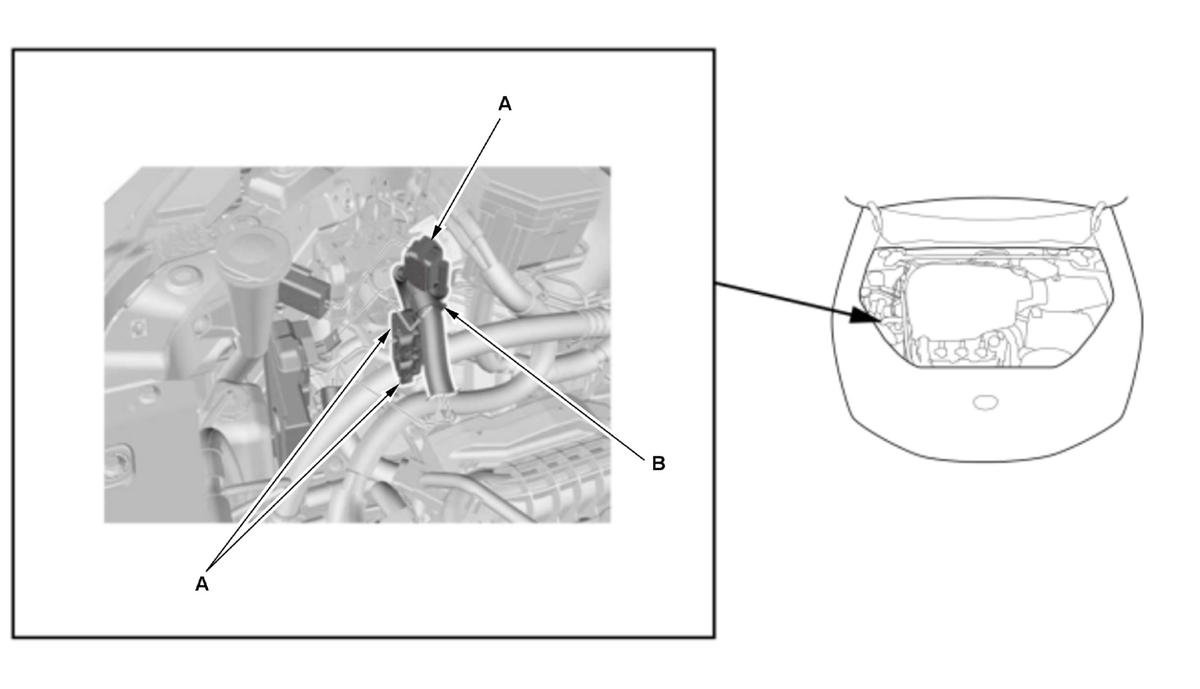 A

B

A