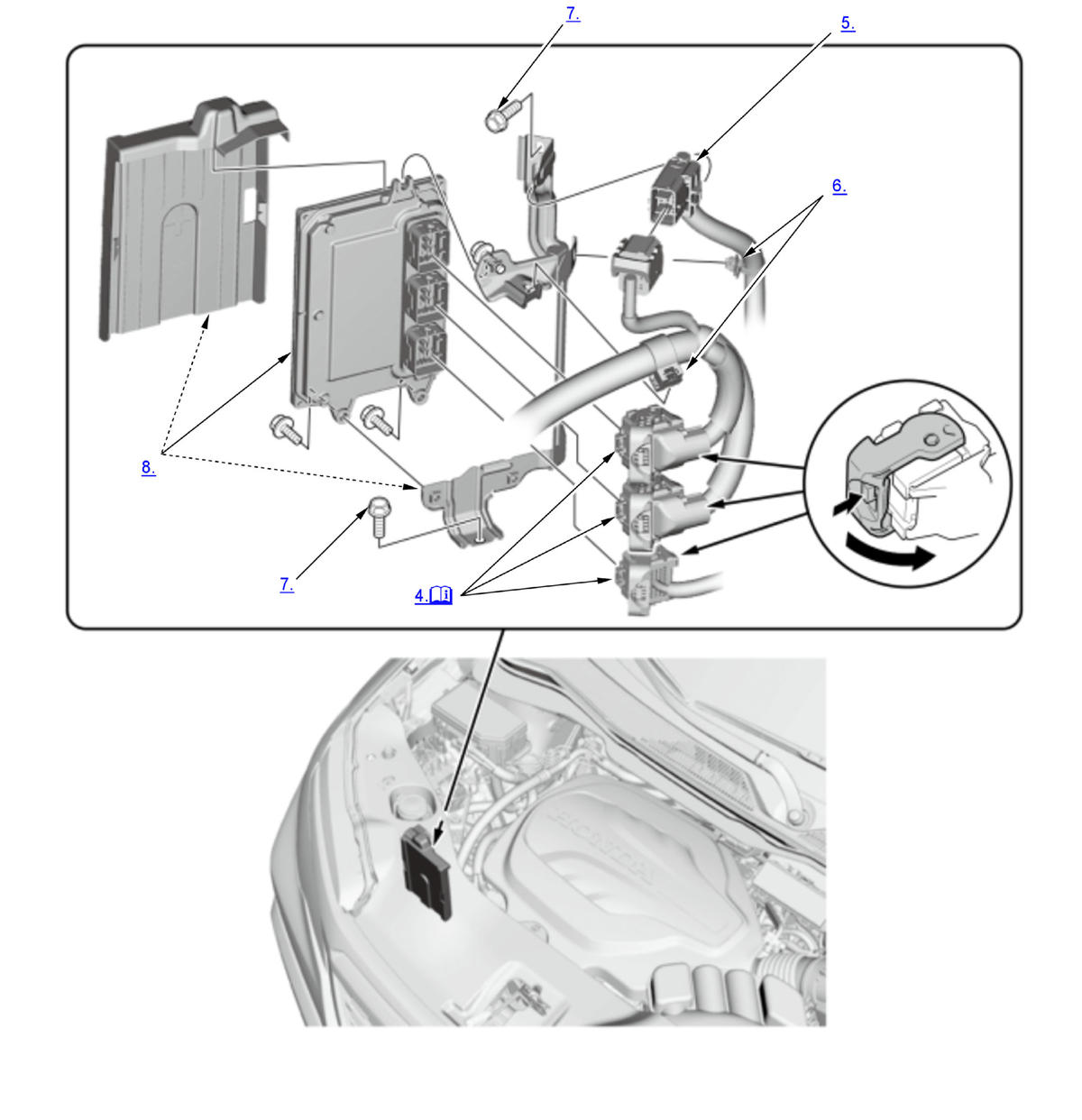 7.

5.

6.

8.

7.

4.

HONDA