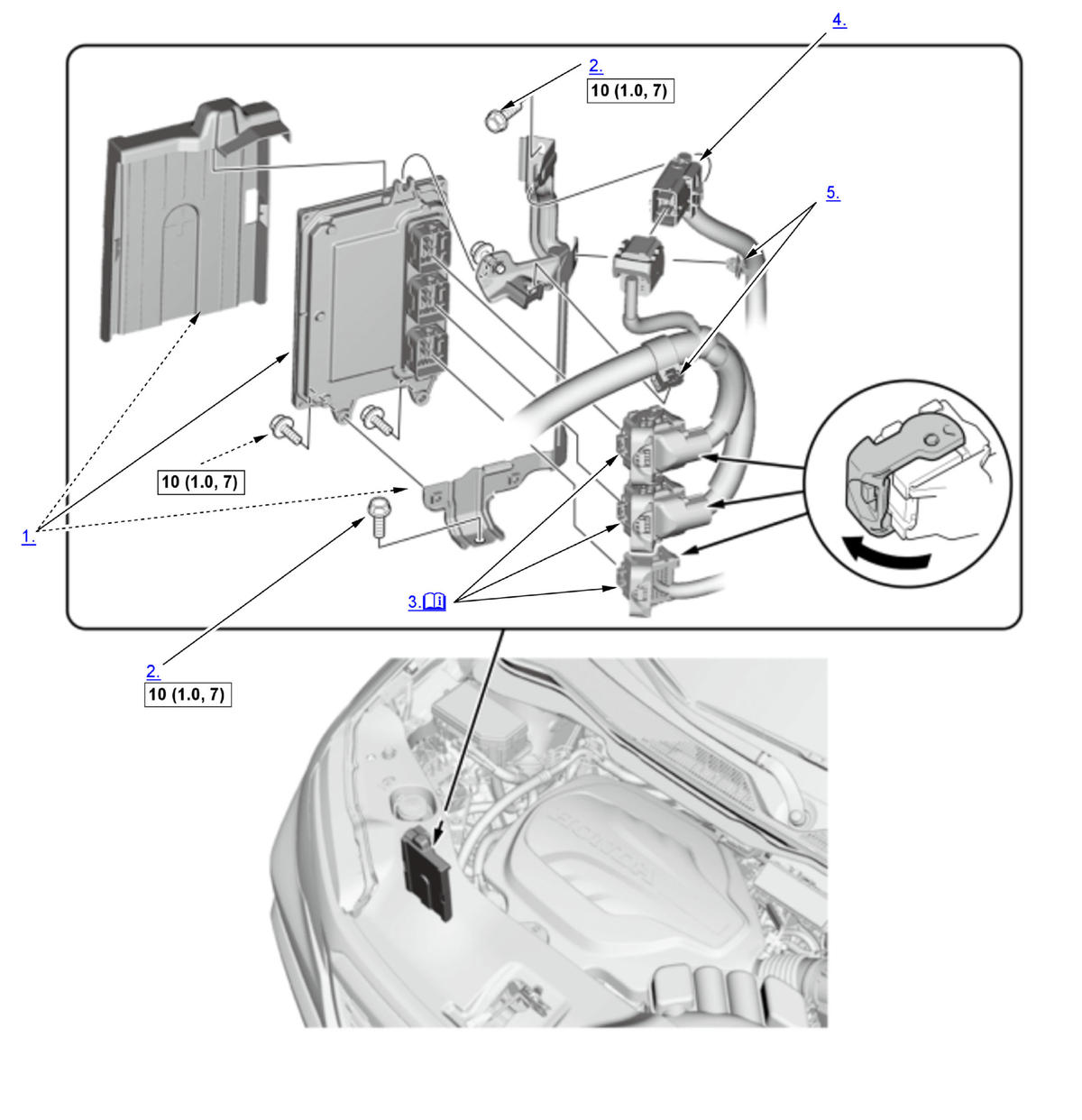 4.

2.
10 (1.0, 7)

5.

10 (1.0, 7)

1.

3.

2.
10 (1.0, 7)

HONDA