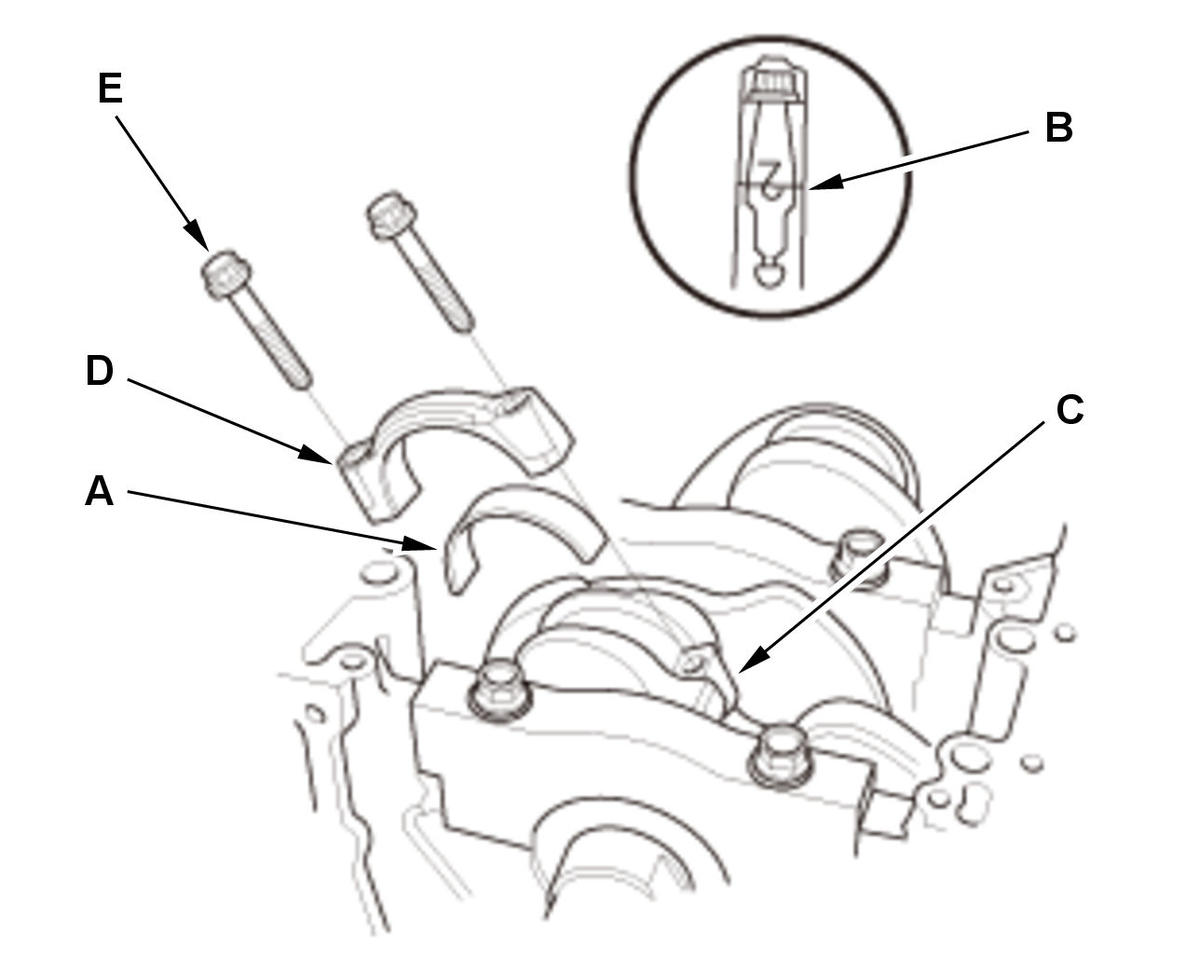 E
B
2
D
C
A