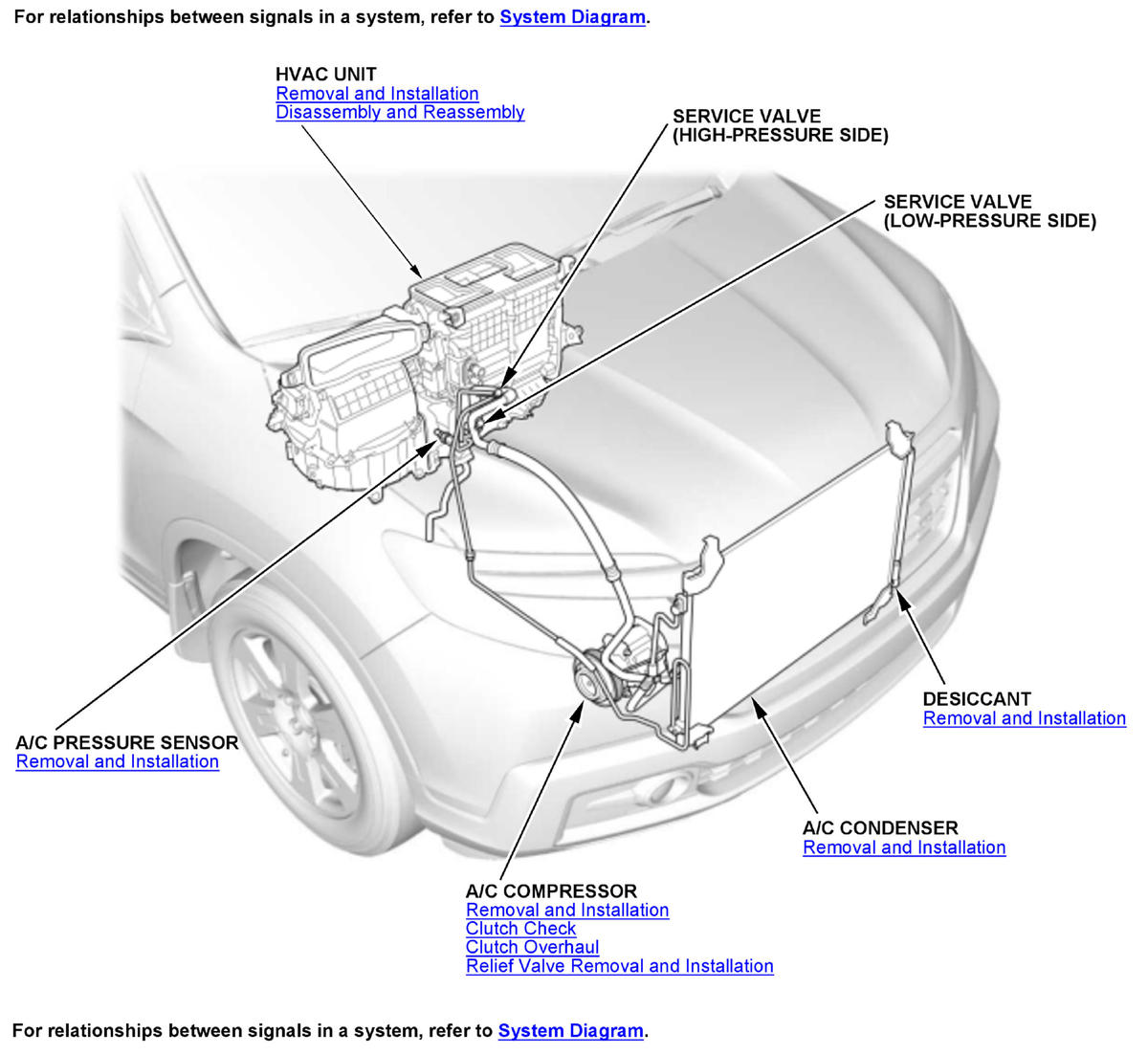 For relationships between signals in a system, refer to System Diagram.

HVAC UNIT
Removal and Installation
Disassembly and Reassembly

SERVICE VALVE
(HIGH-PRESSURE SIDE)

SERVICE VALVE
(LOW-PRESSURE SIDE)

A/C PRESSURE SENSOR
Removal and Installation

DESICCANT
Removal and Installation

A/C CONDENSER
Removal and Installation

A/C COMPRESSOR
Removal and Installation
Clutch Check
Clutch Overhaul
Relief Valve Removal and Installation

For relationships between signals in a system, refer to System Diagram.