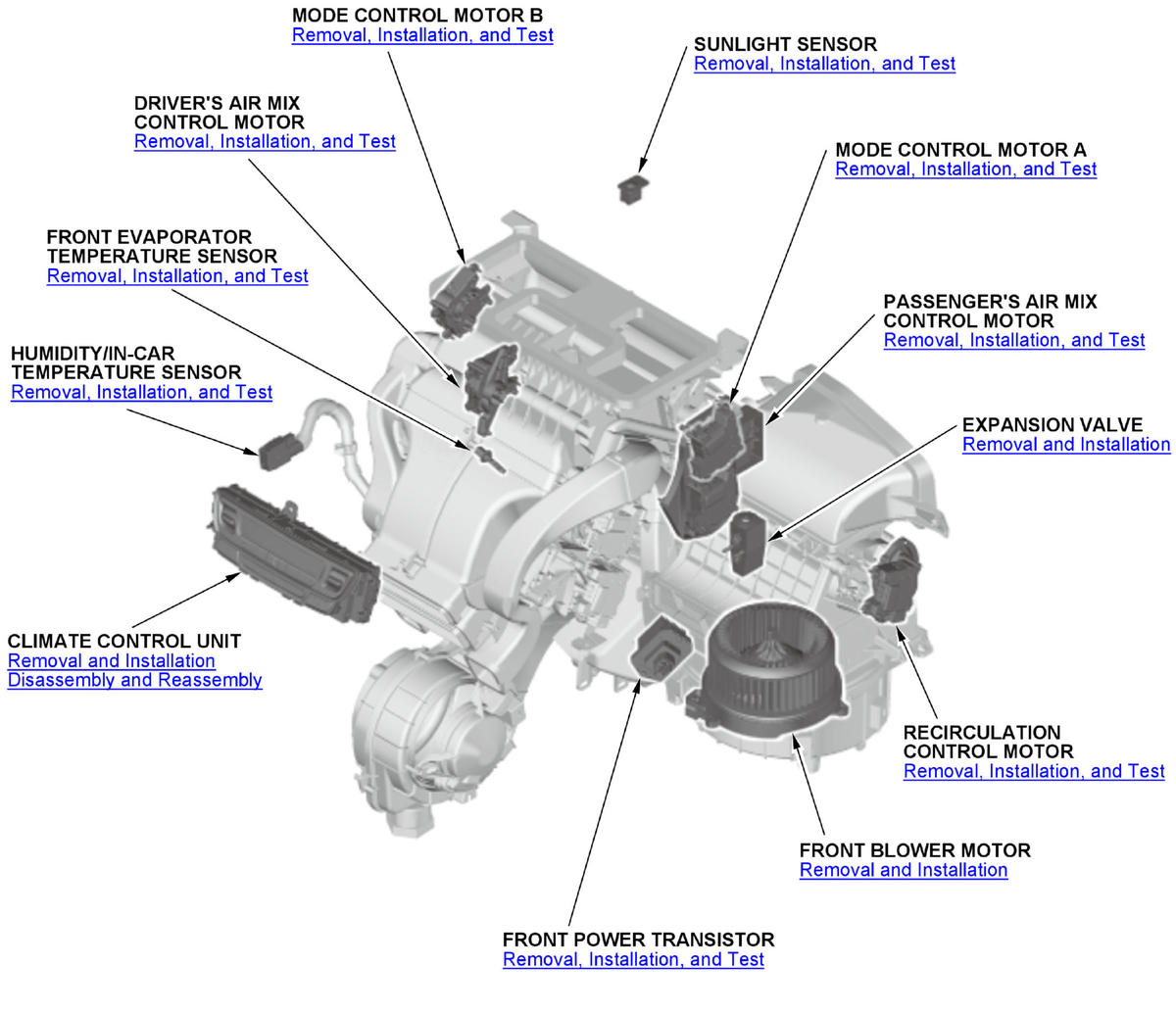 MODE CONTROL MOTOR B
Removal, Installation, and Test

SUNLIGHT SENSOR
Removal, Installation, and Test

DRIVER'S AIR MIX CONTROL MOTOR
Removal, Installation, and Test

MODE CONTROL MOTOR A
Removal, Installation, and Test

FRONT EVAPORATOR TEMPERATURE SENSOR
Removal, Installation, and Test

PASSENGER'S AIR MIX CONTROL MOTOR
Removal, Installation, and Test

HUMIDITY/IN-CAR TEMPERATURE SENSOR
Removal, Installation, and Test

EXPANSION VALVE
Removal and Installation

CLIMATE CONTROL UNIT
Removal and Installation
Disassembly and Reassembly

RECIRCULATION CONTROL MOTOR
Removal, Installation, and Test

FRONT BLOWER MOTOR
Removal and Installation

FRONT POWER TRANSISTOR
Removal, Installation, and Test