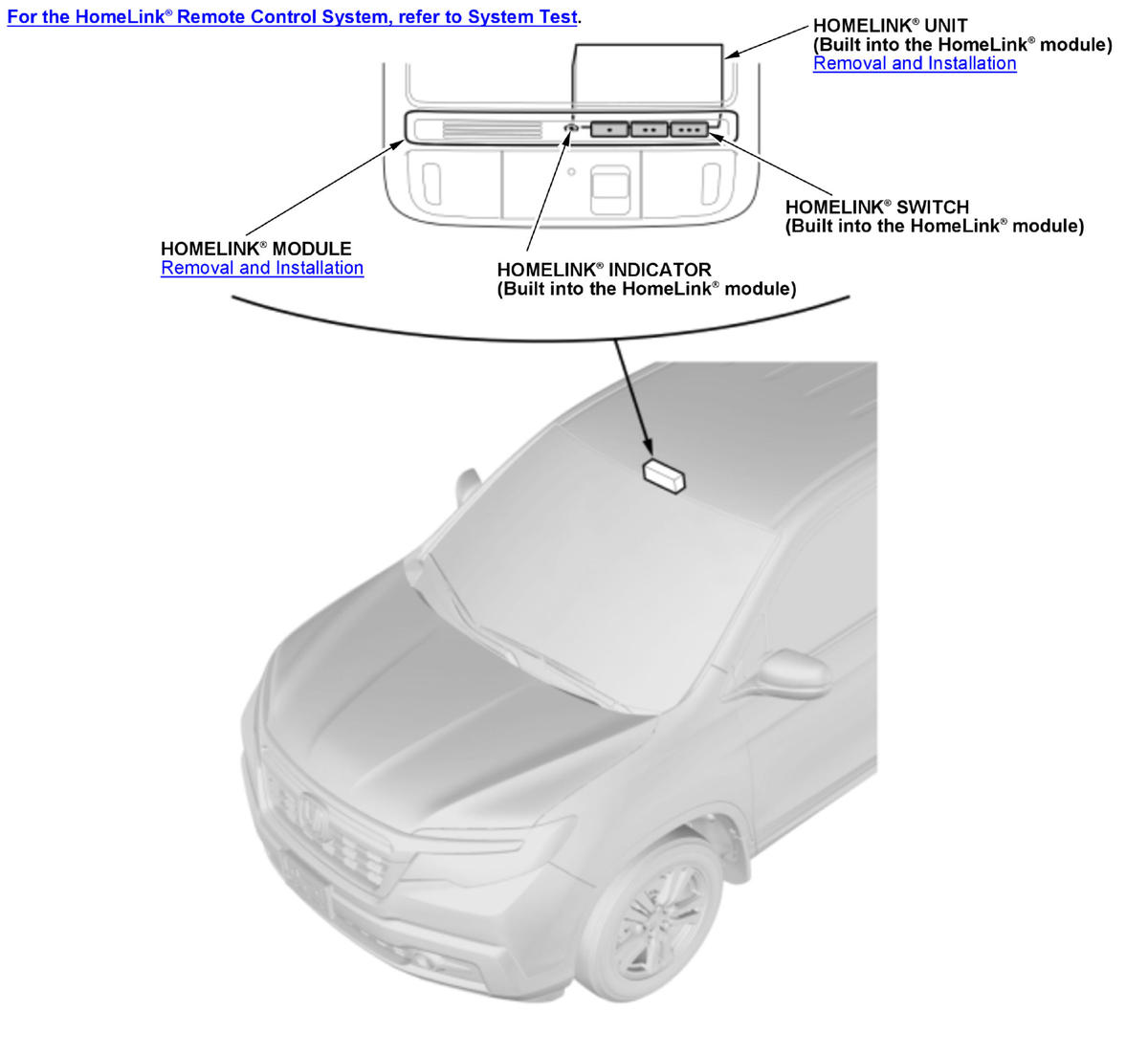 For the HomeLink® Remote Control System, refer to System Test.

HOMELINK® UNIT
(Built into the HomeLink® module)
Removal and Installation

HOMELINK® SWITCH
(Built into the HomeLink® module)

HOMELINK® MODULE
Removal and Installation

HOMELINK® INDICATOR
(Built into the HomeLink® module)